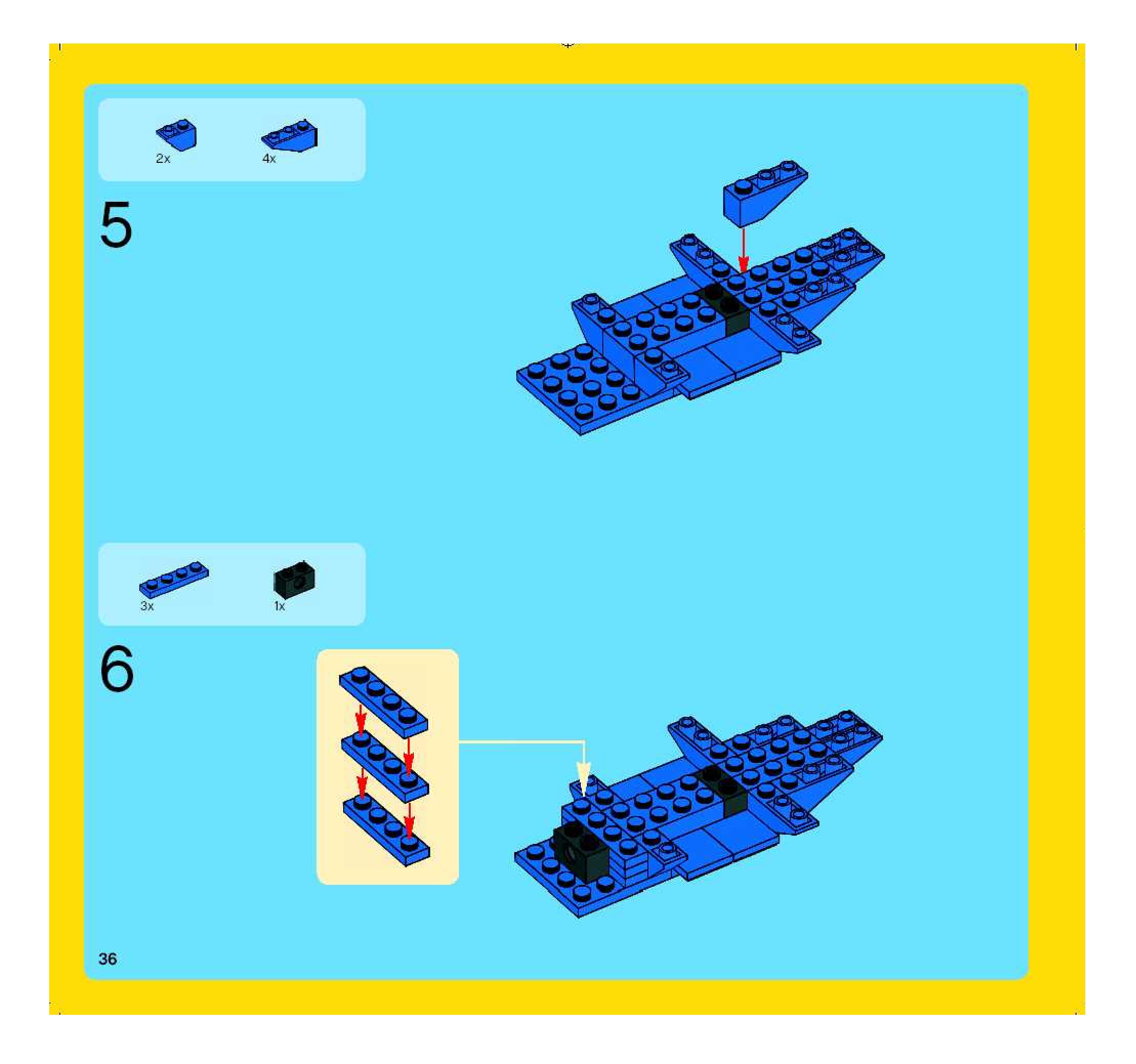 2x 4x

5

3x 1x

6

36