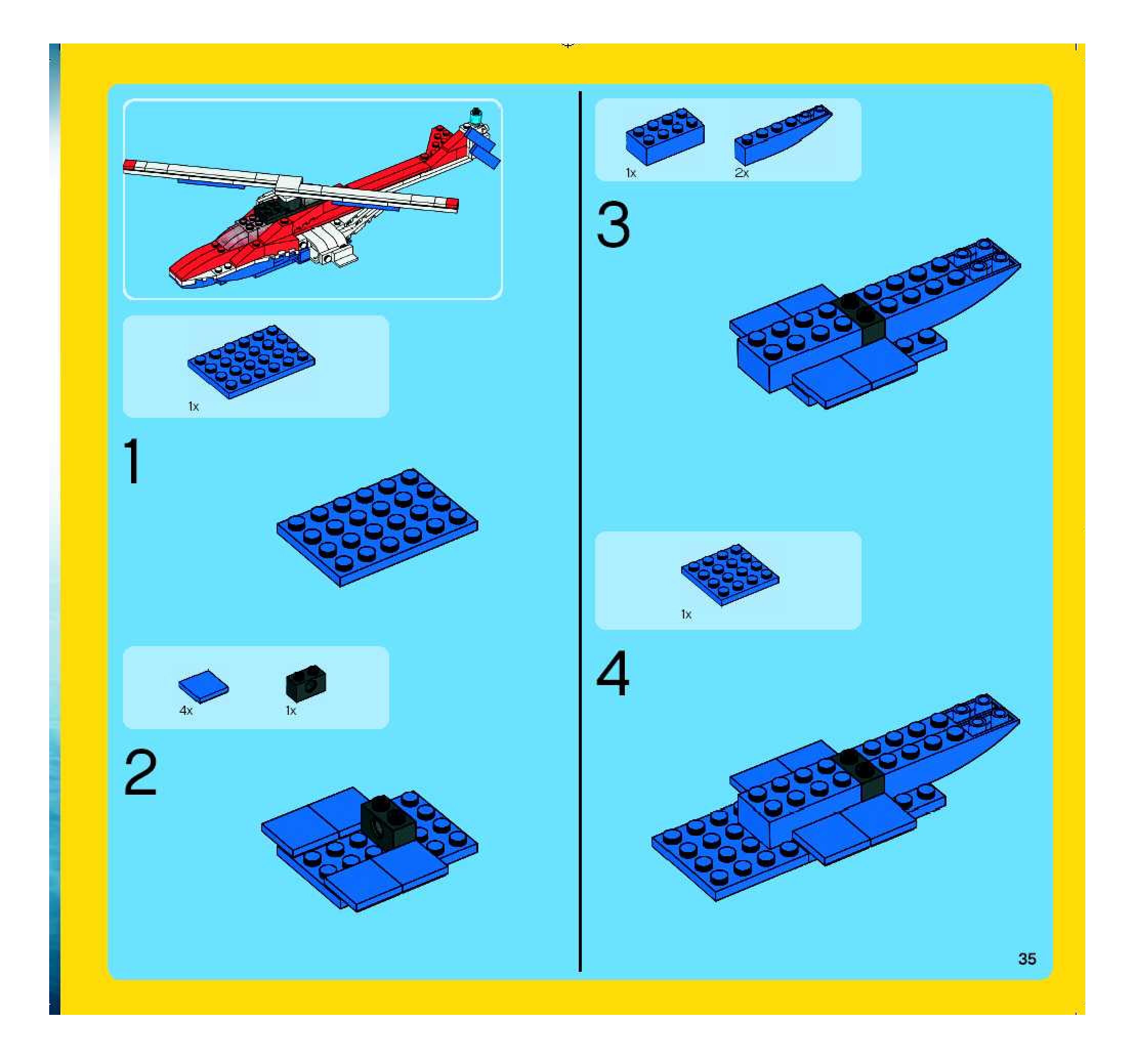 1x

1

4x 1x

2

1x 2x

3

1x

4

35