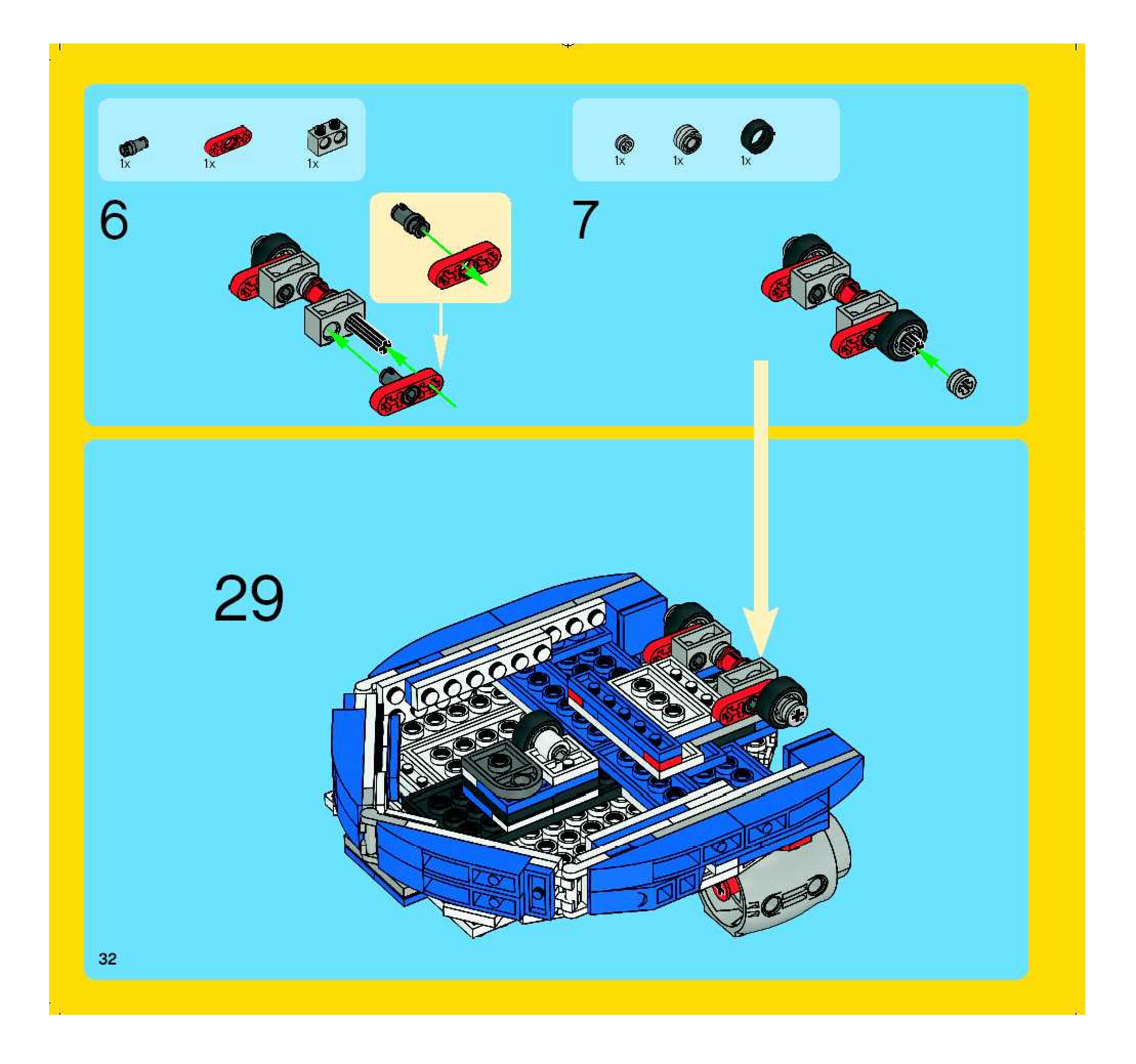 1x
1x
1x

6

1x
1x
1x

7

29

32