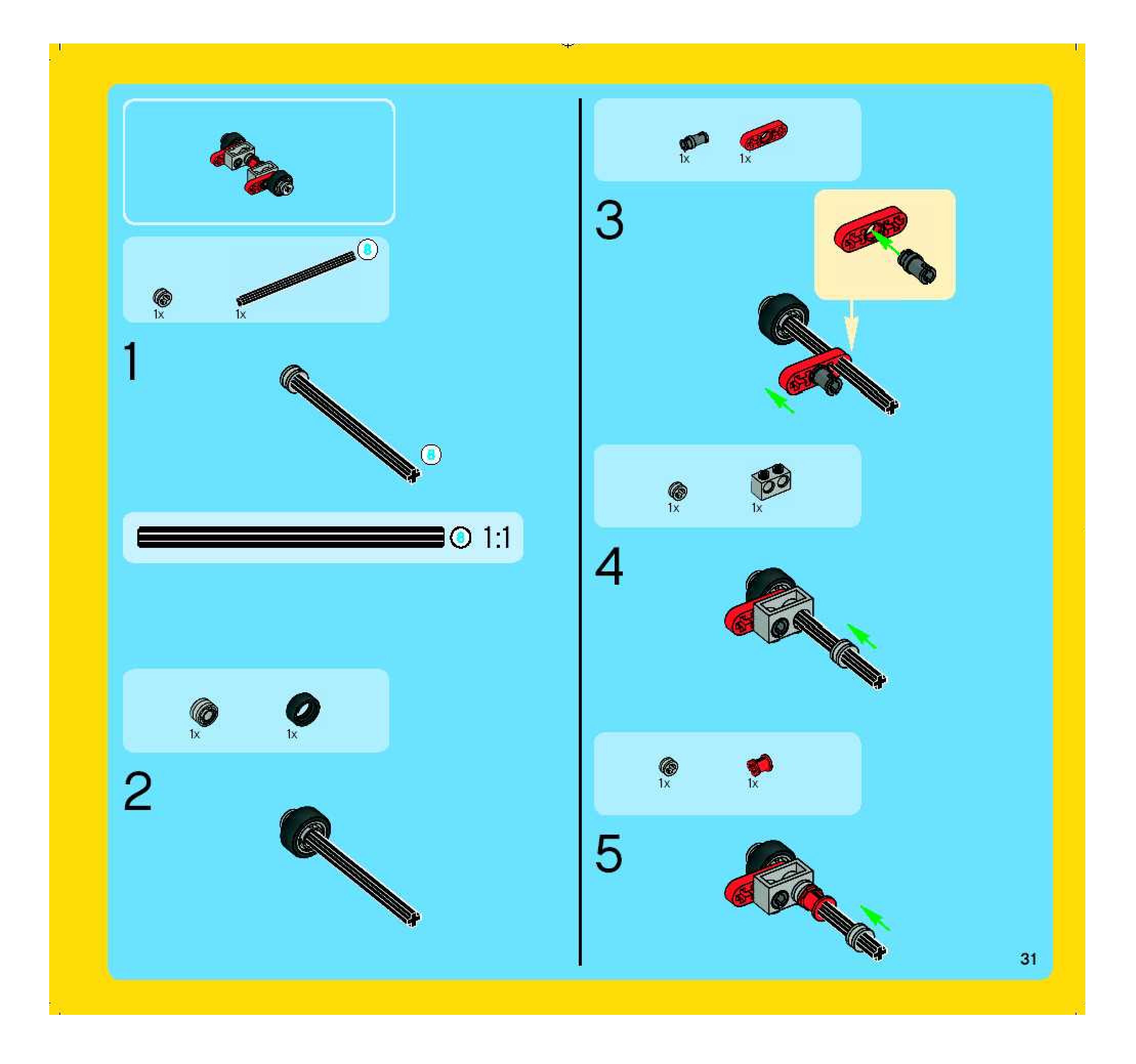 1x 1x 8

1

8

8 1:1

1x 1x

2

1x 1x

3

1x 1x

4

1x 1x

5

31