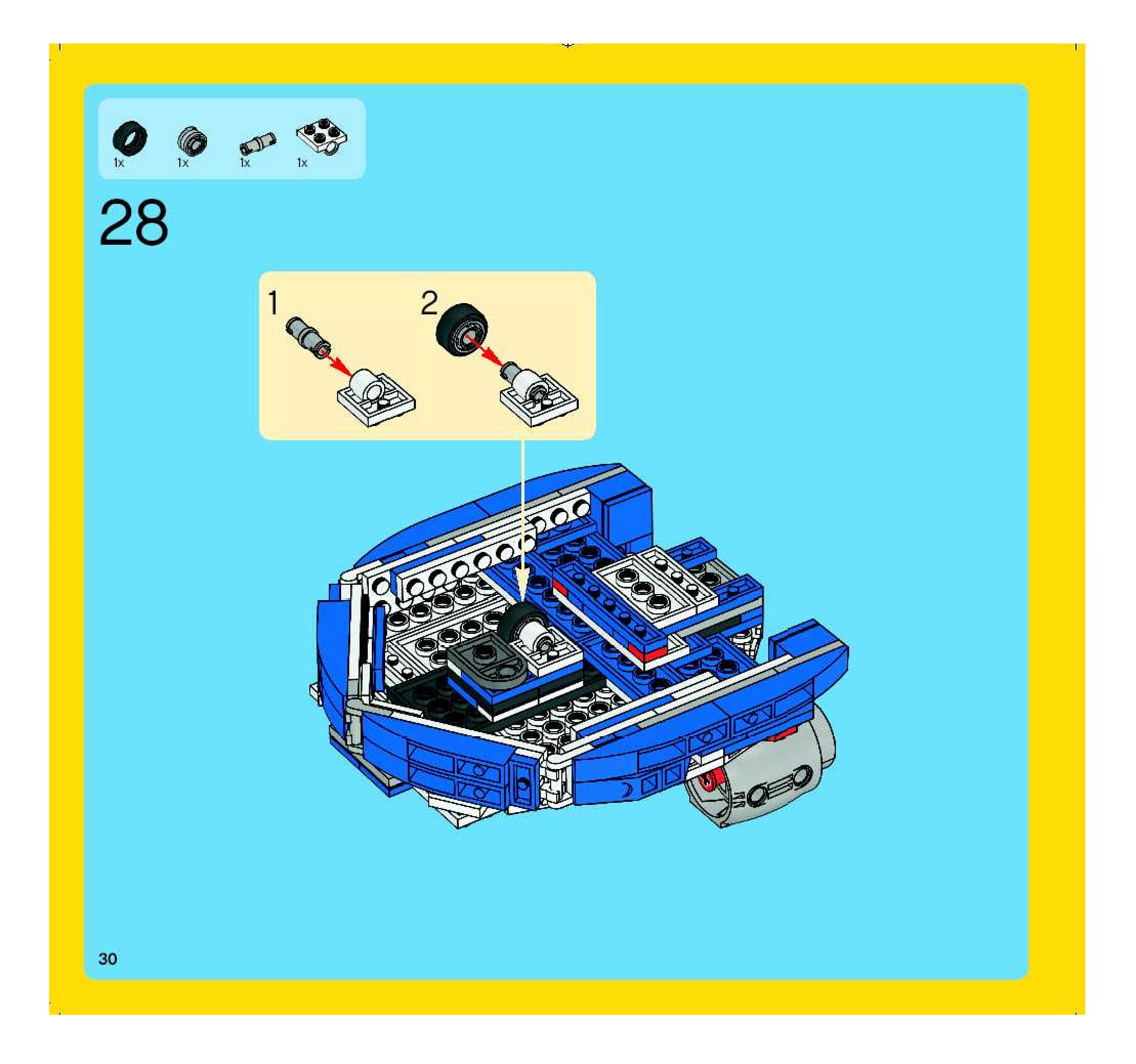 1x 1x 1x 1x

28

1

2

30