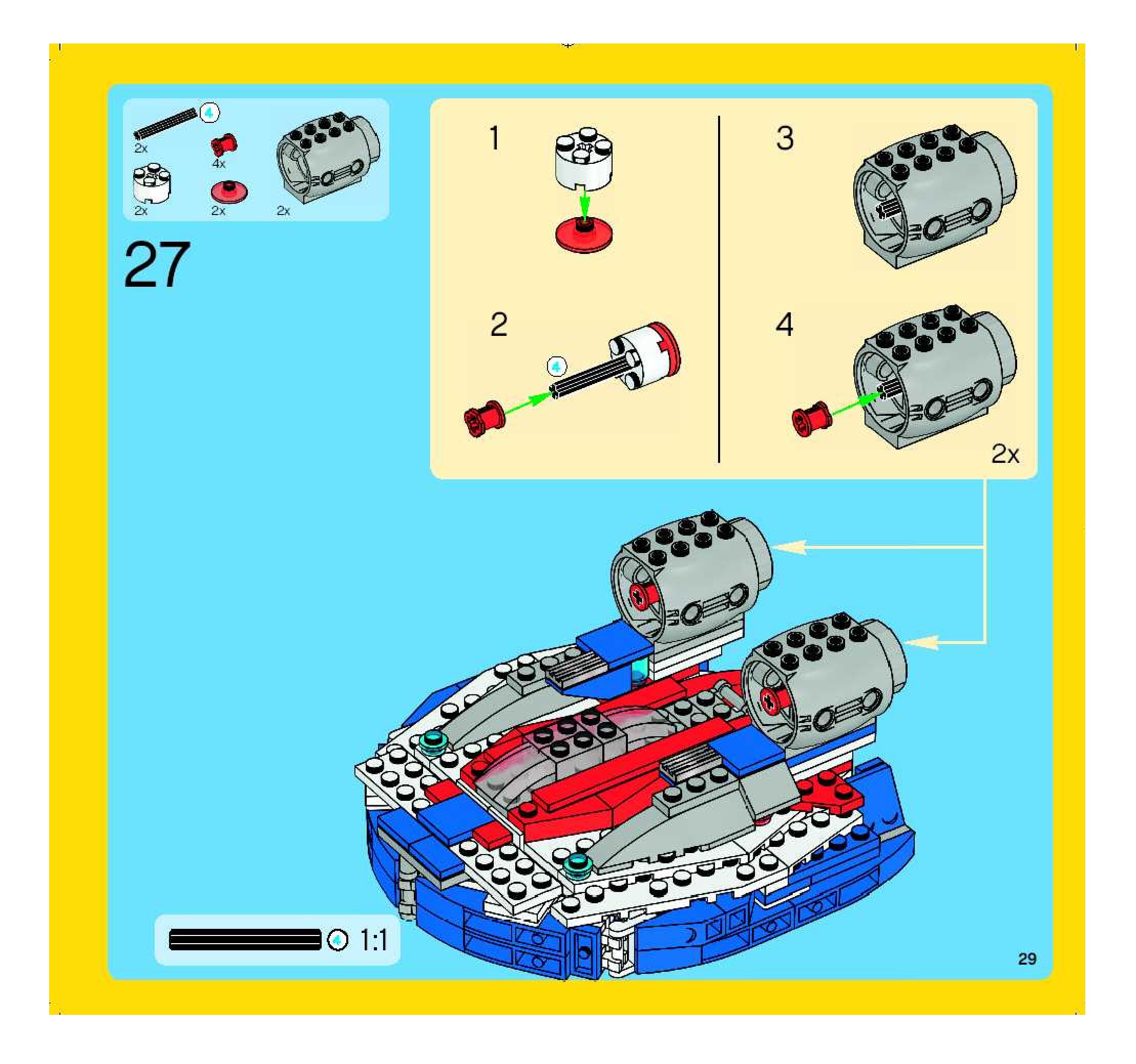 4
2x
4x
2x
2x
2x

27

1

2

4

3

4

2x

4 1:1

29