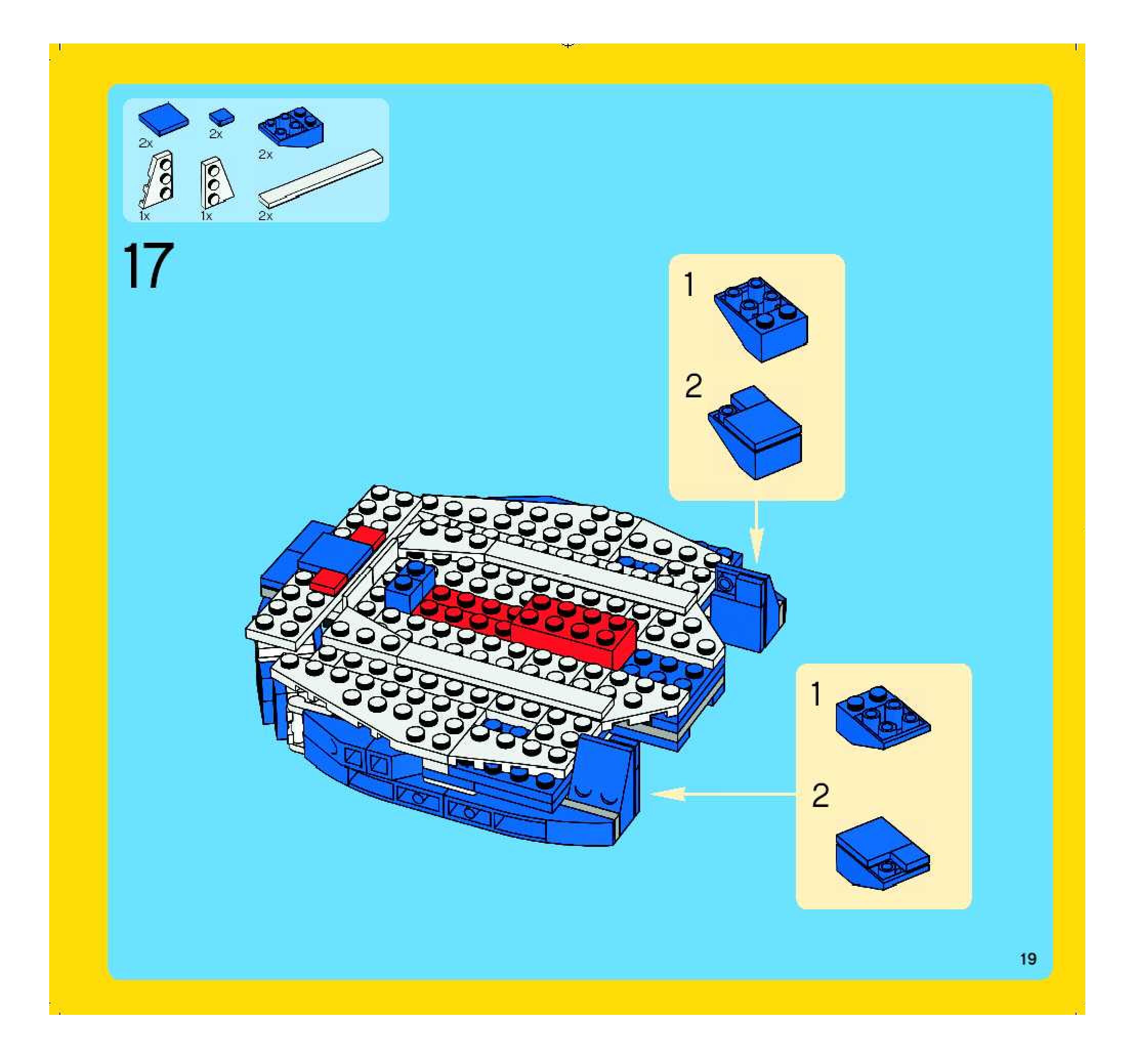 2x 2x 2x

1x 1x 2x

17

1

2

1

2

19