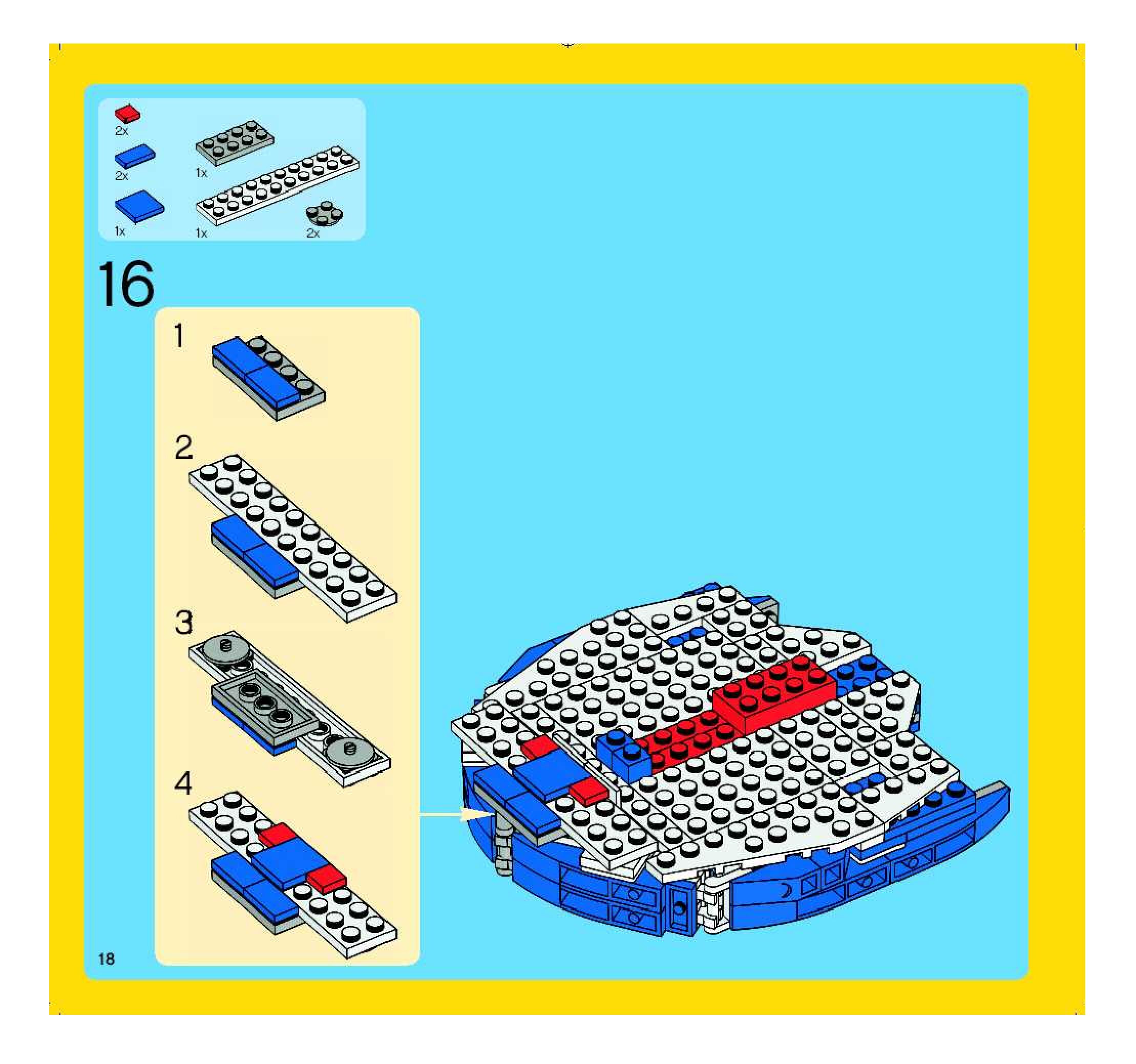 2x
2x
1x
1x
1x
2x

16

1

2

3

4

18