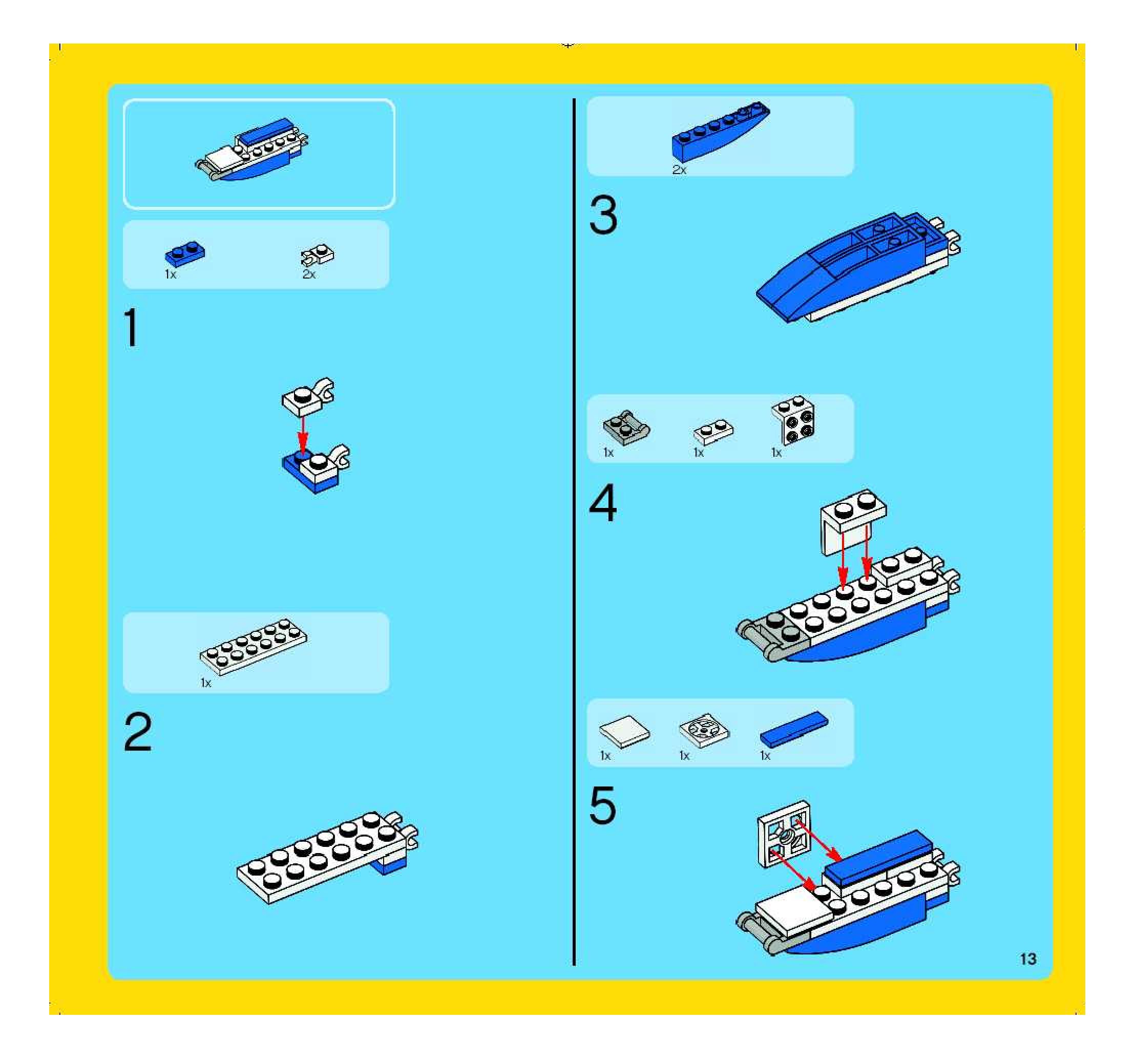 1x
2x

1

1x

2

2x

3

1x
1x
1x

4

1x
1x
1x

5

13