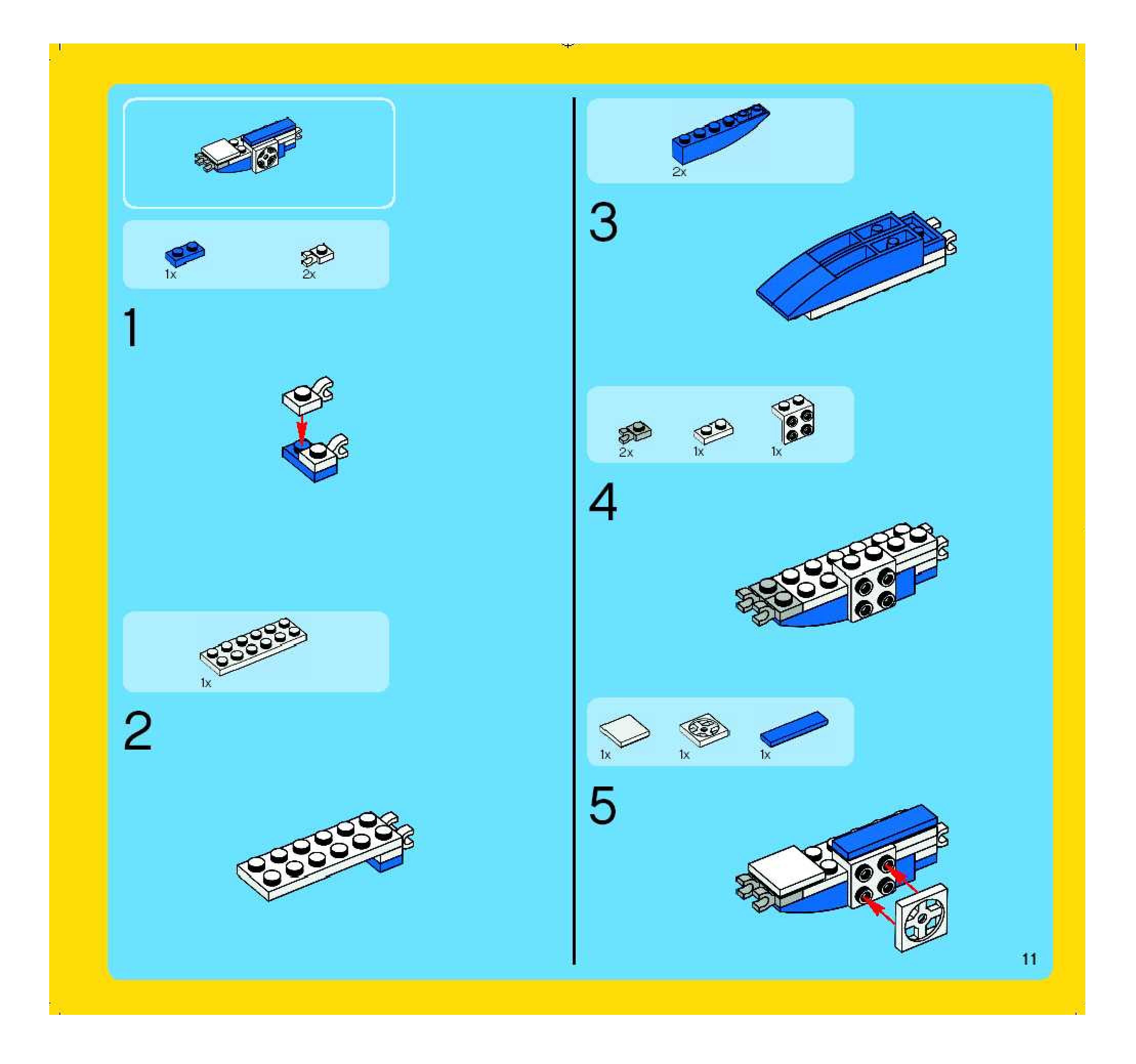 1x
2x

1

1x

2

2x

3

2x
1x
1x

4

1x
1x
1x

5

11