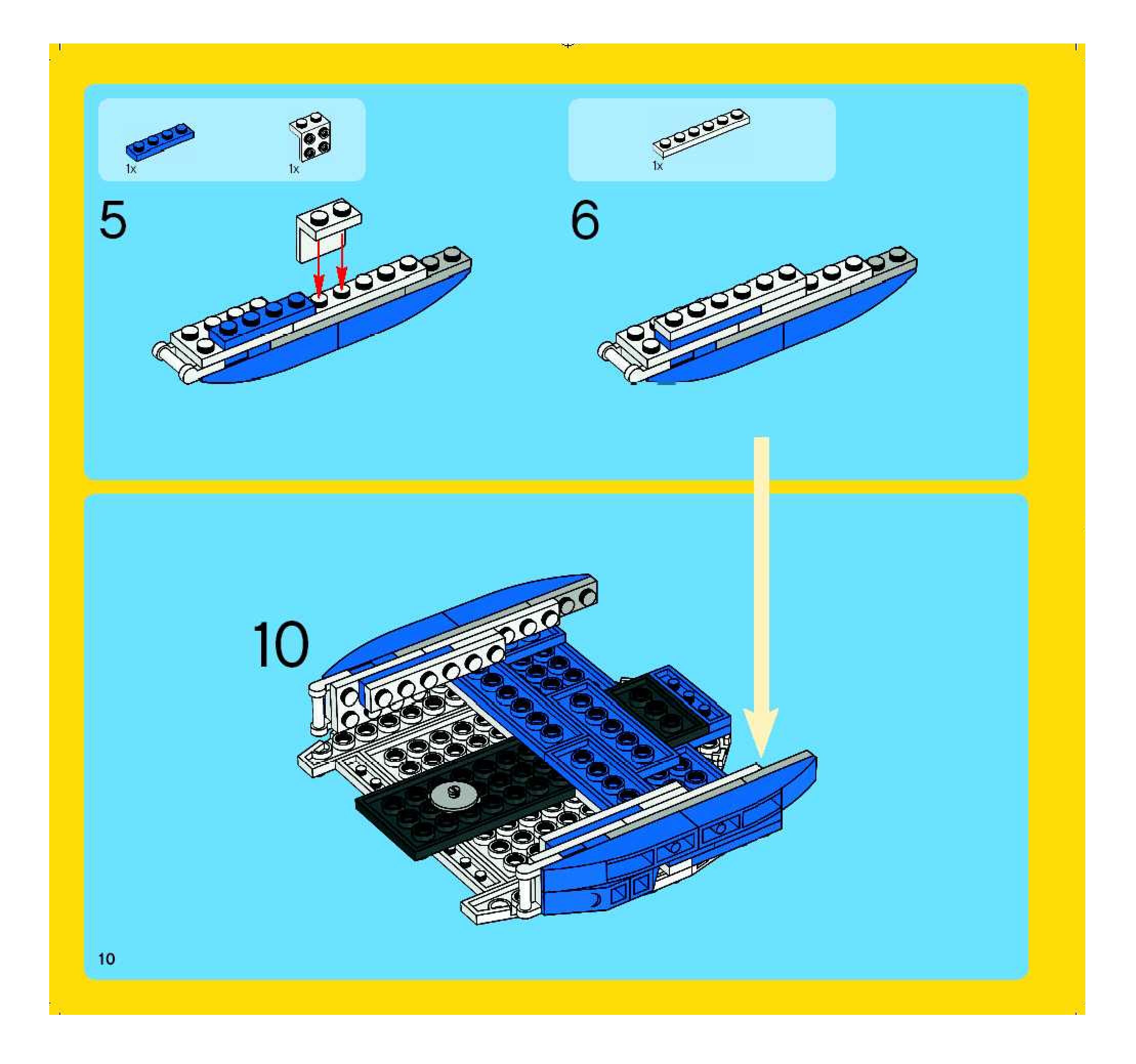 1x

1x

5

1x

6

10

10