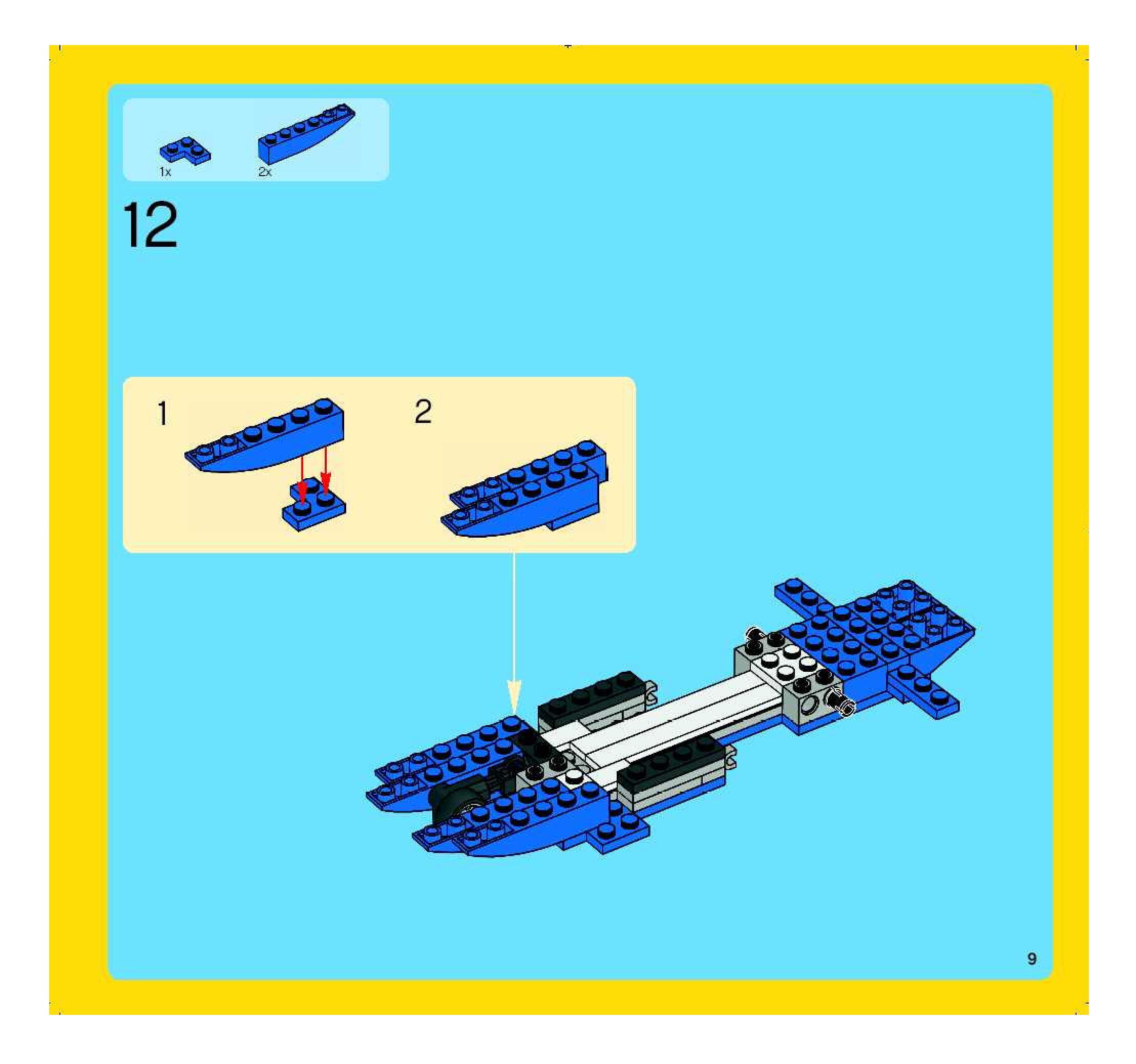 1x

2x

12

1

2

9