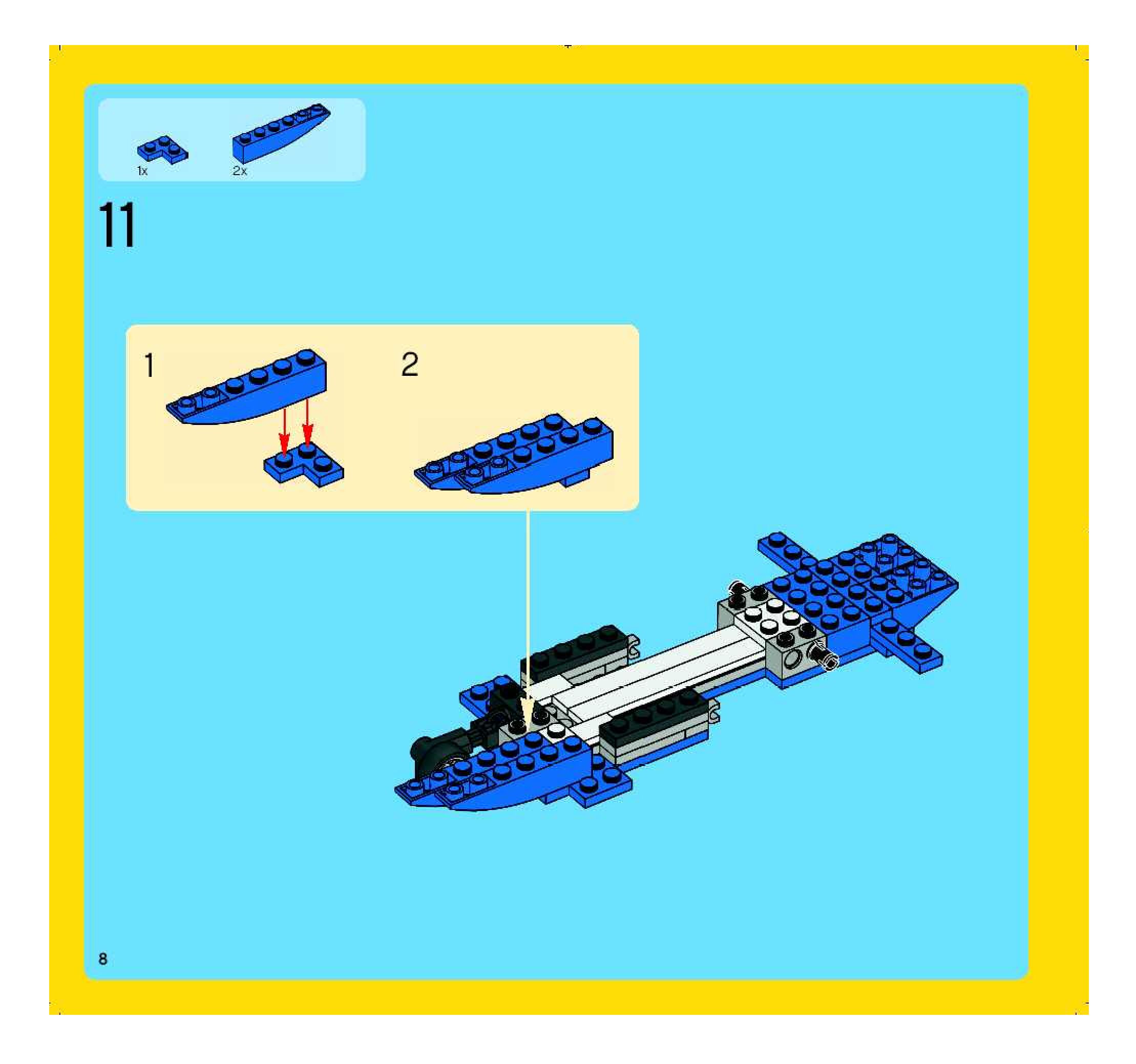 1x

2x

11

1

2

8