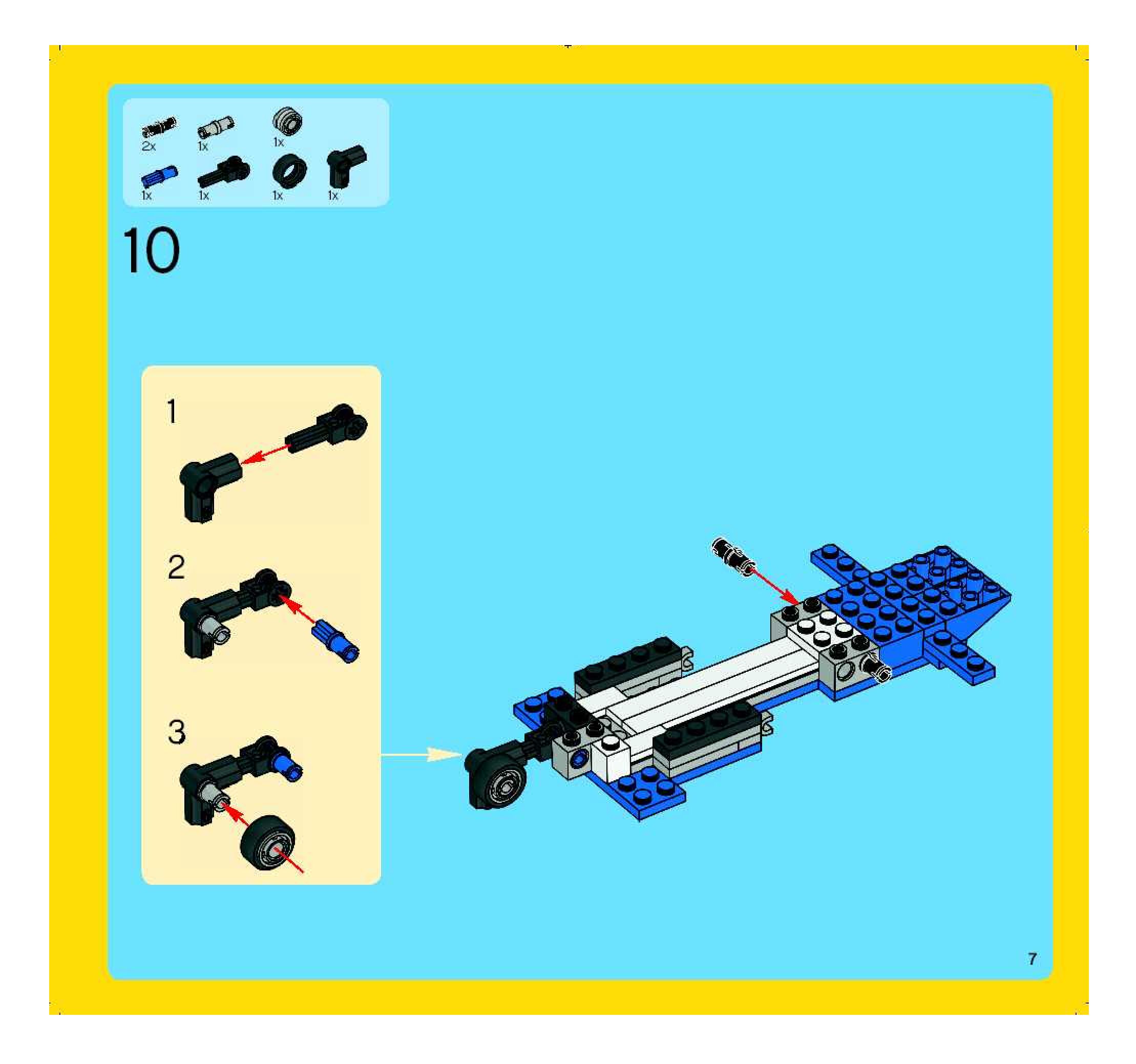 2x 1x 1x
1x 1x 1x 1x

10

1

2

3

7