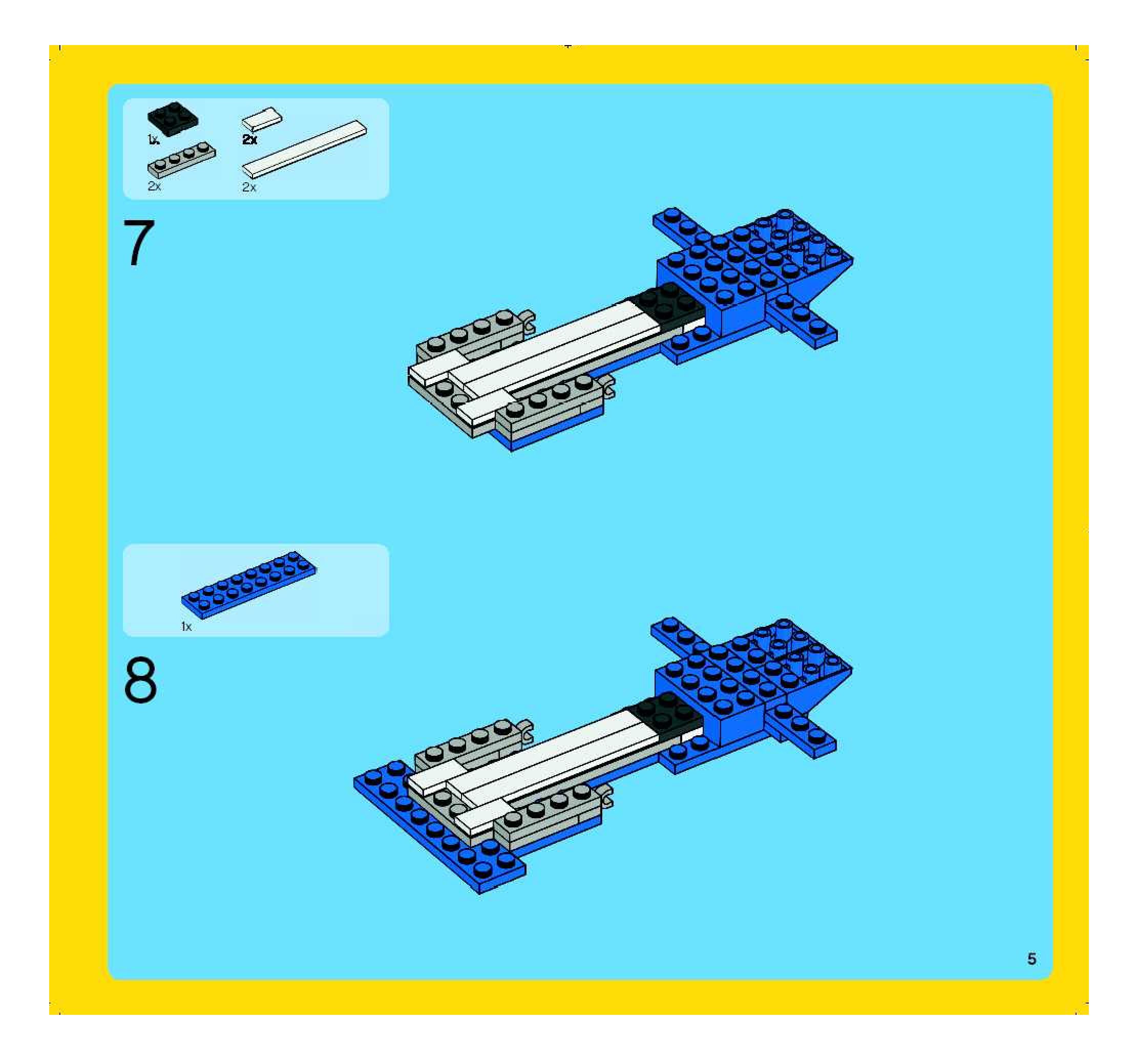 1x
2x
2x
2x

7

1x

8

5