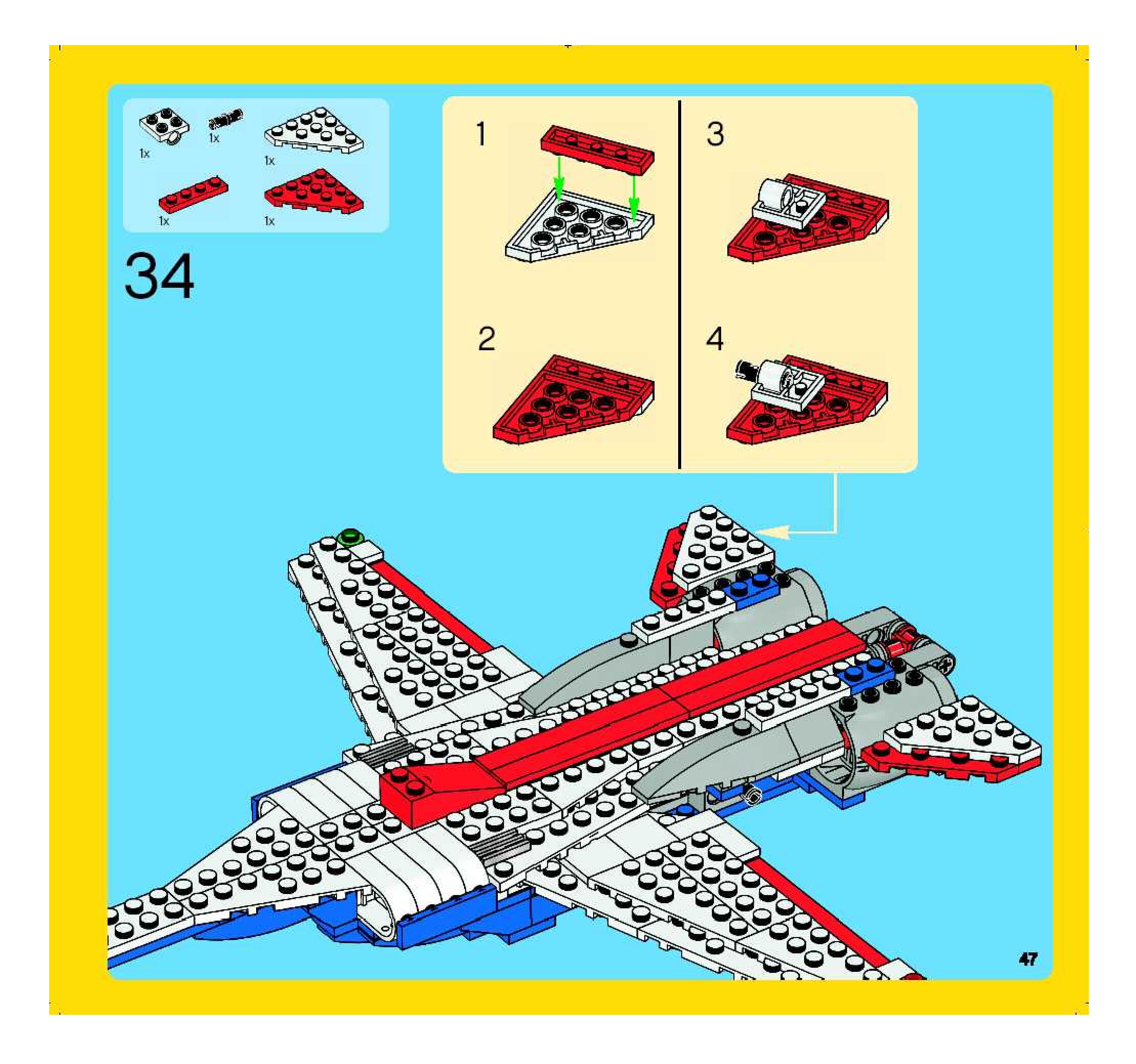 1x
1x
1x
1x
1x

34

1

2

3

4

47