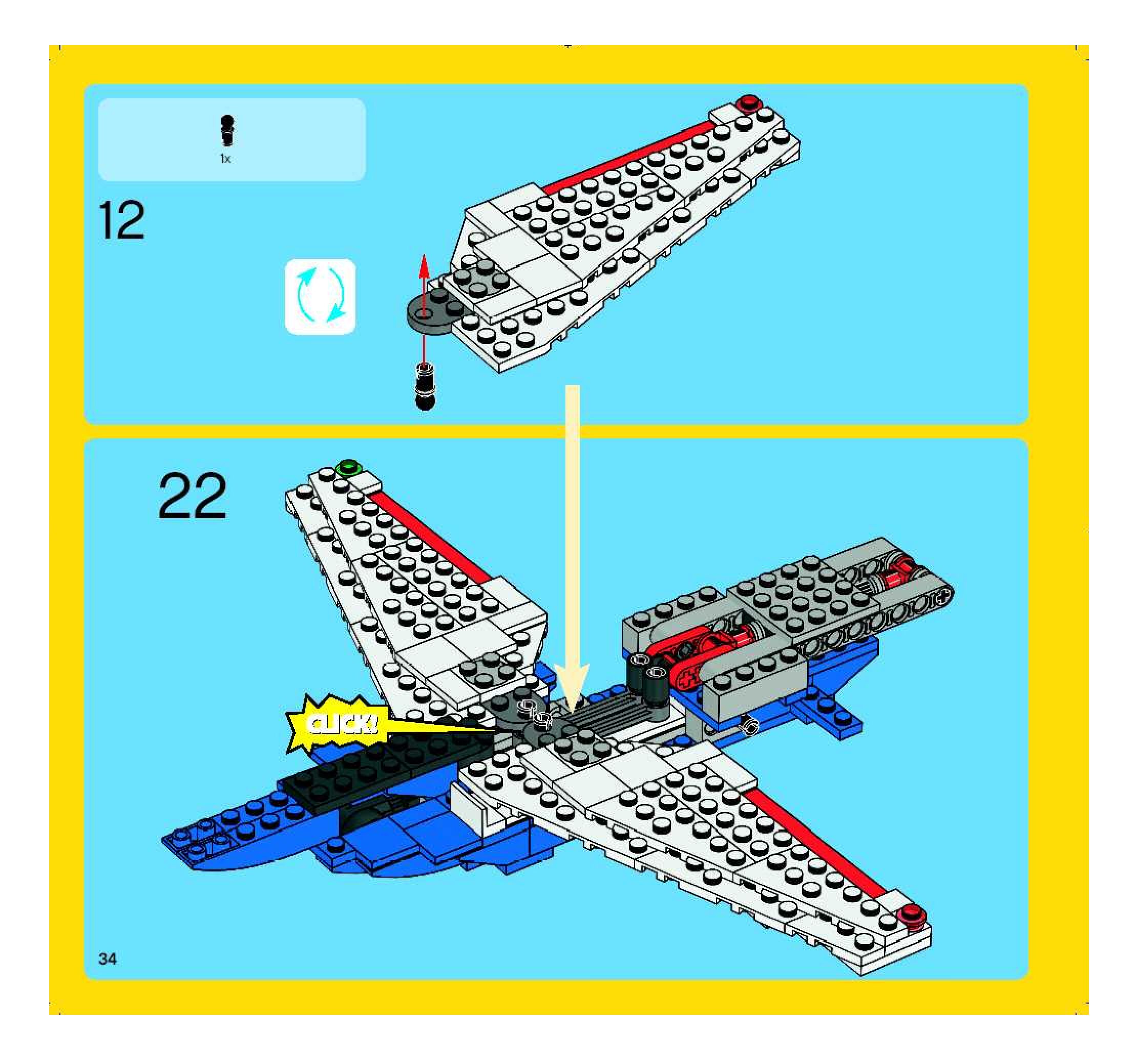 1x

12

22

CLICK!

34