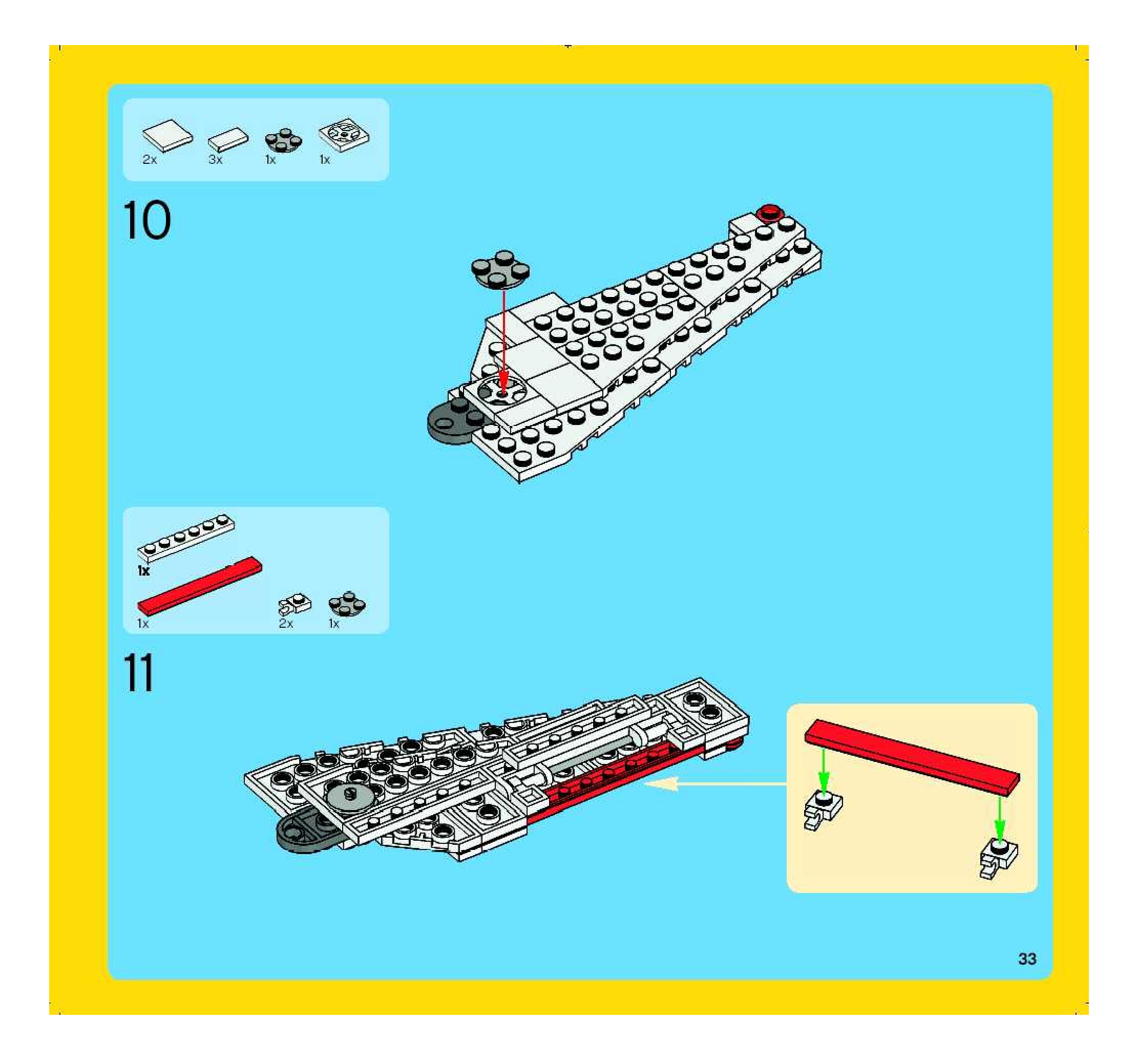 2x 3x 1x 1x

10

1x

1x 2x 1x

11

33