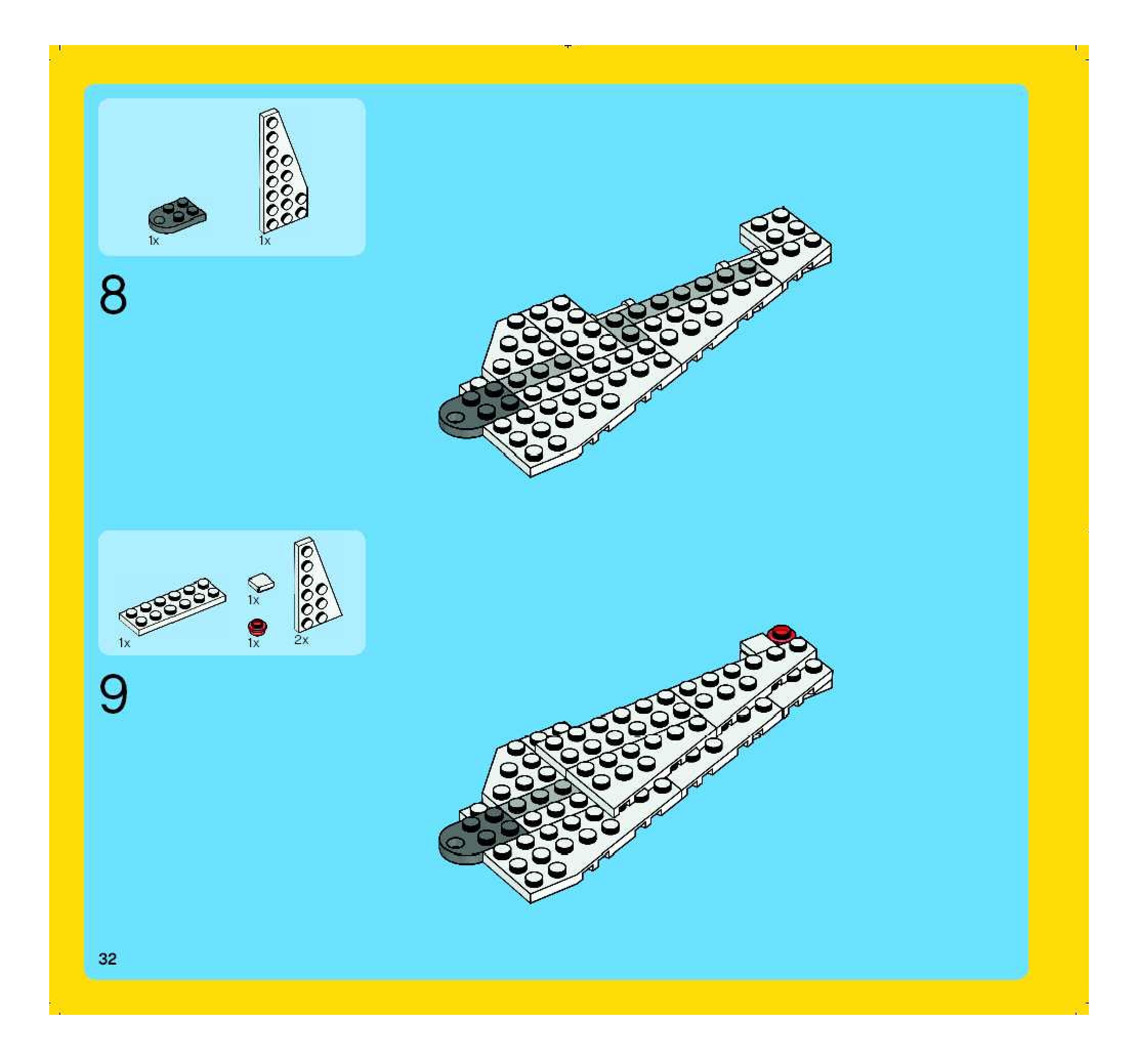 1x 1x

8

1x 1x 1x 2x

9

32