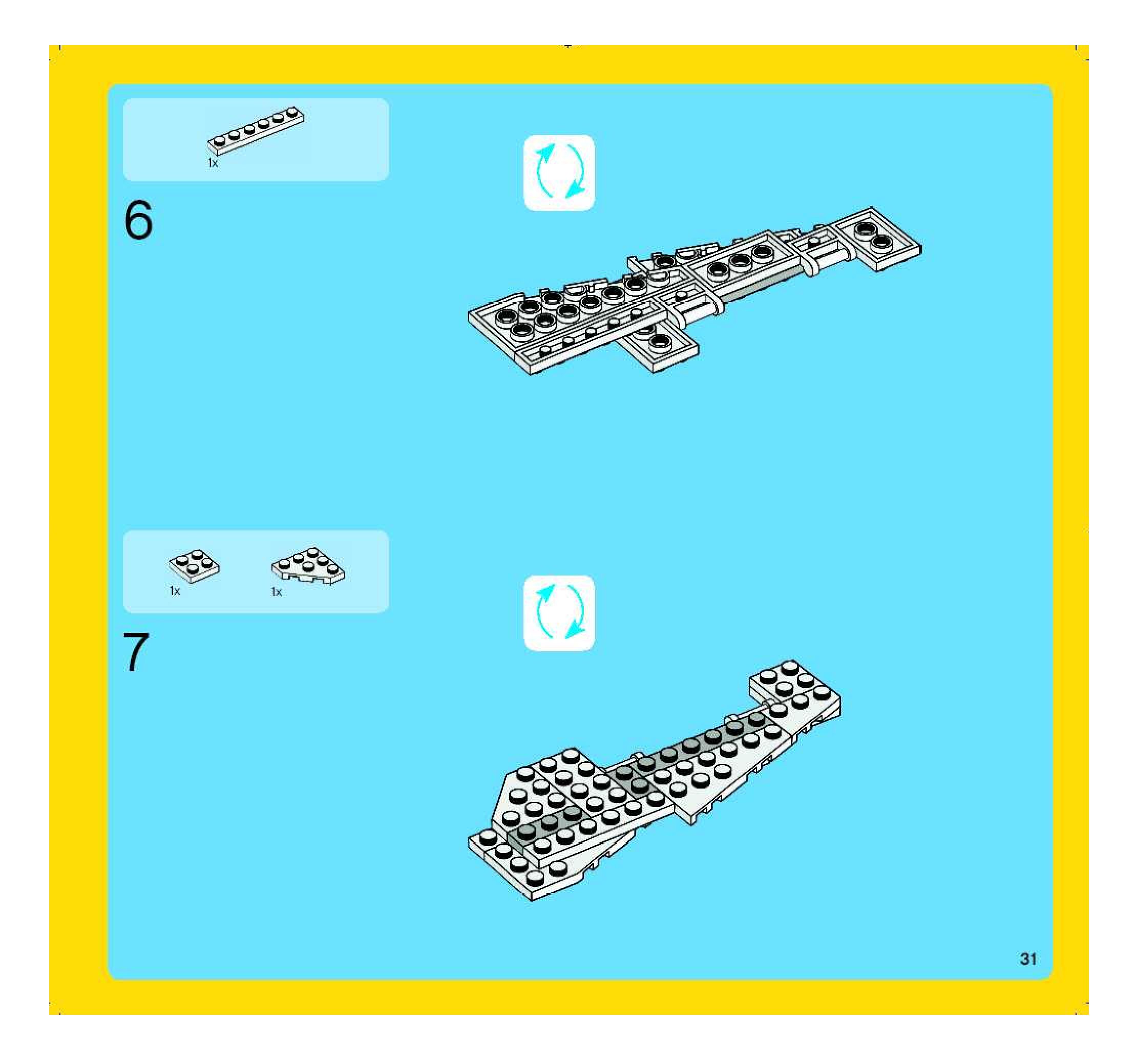 1x

6

1x

1x

7

31