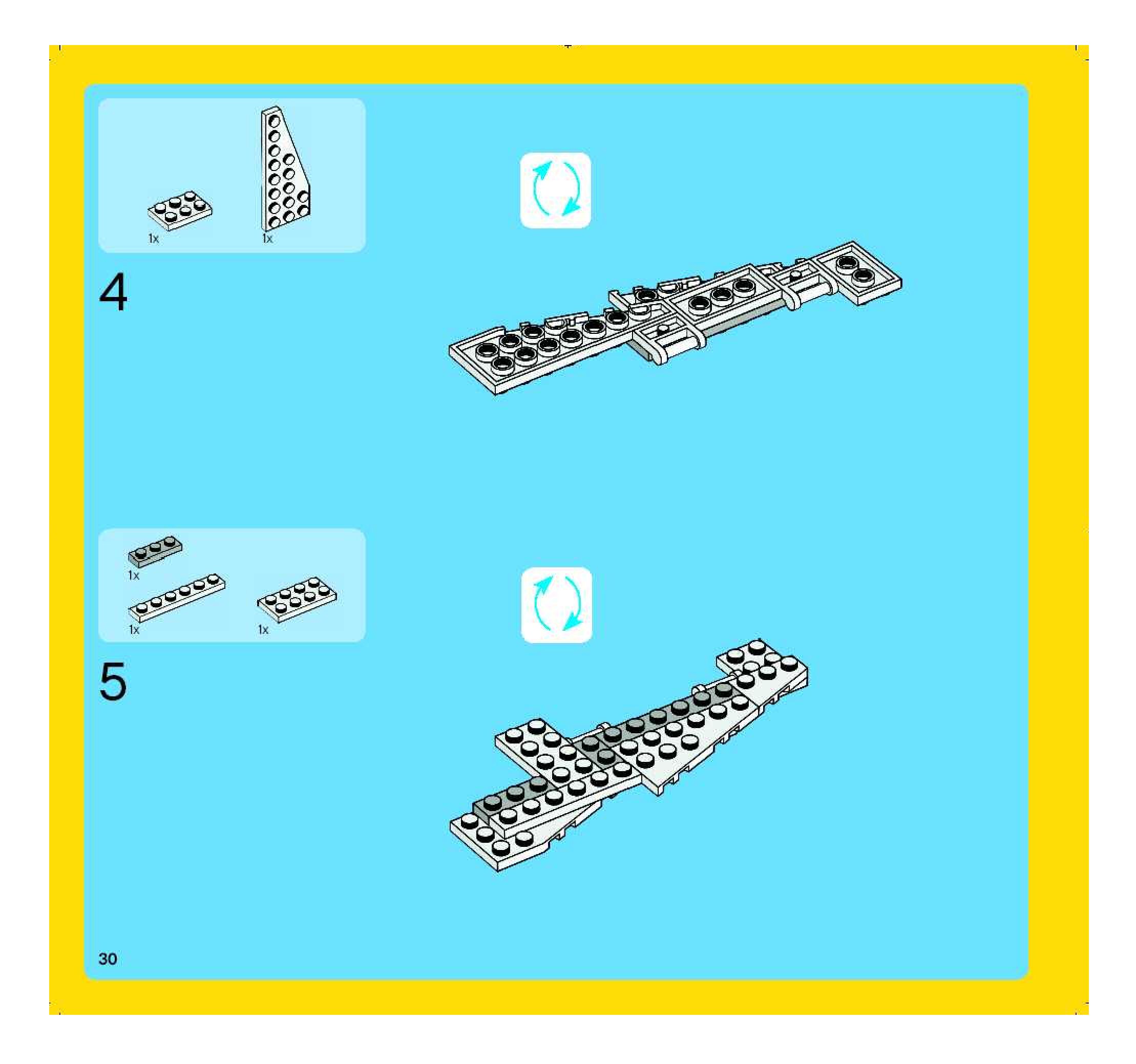 1x
1x

4

1x
1x
1x

5

30