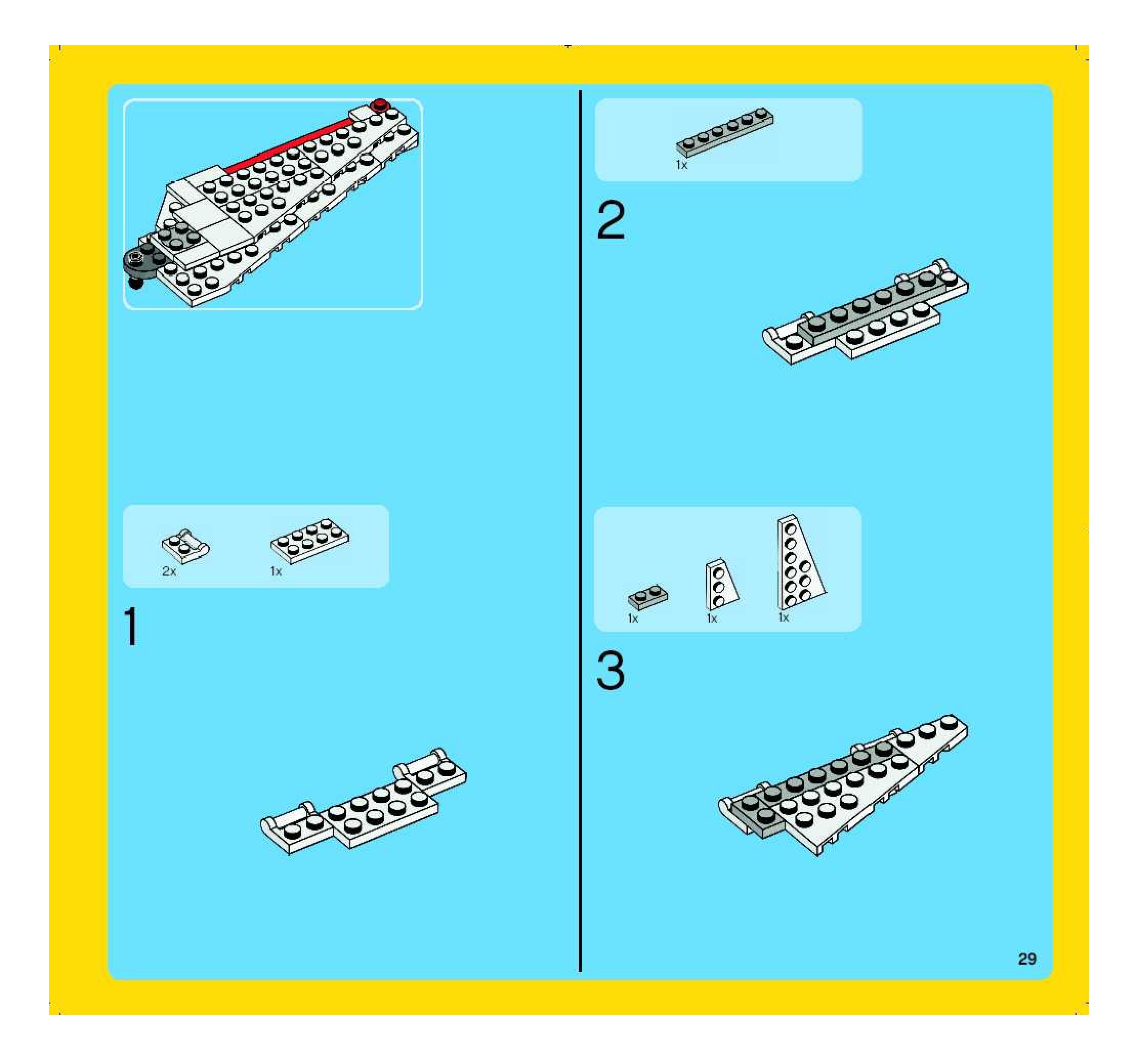 2x
1x

1

1x

2

1x
1x
1x

3

29