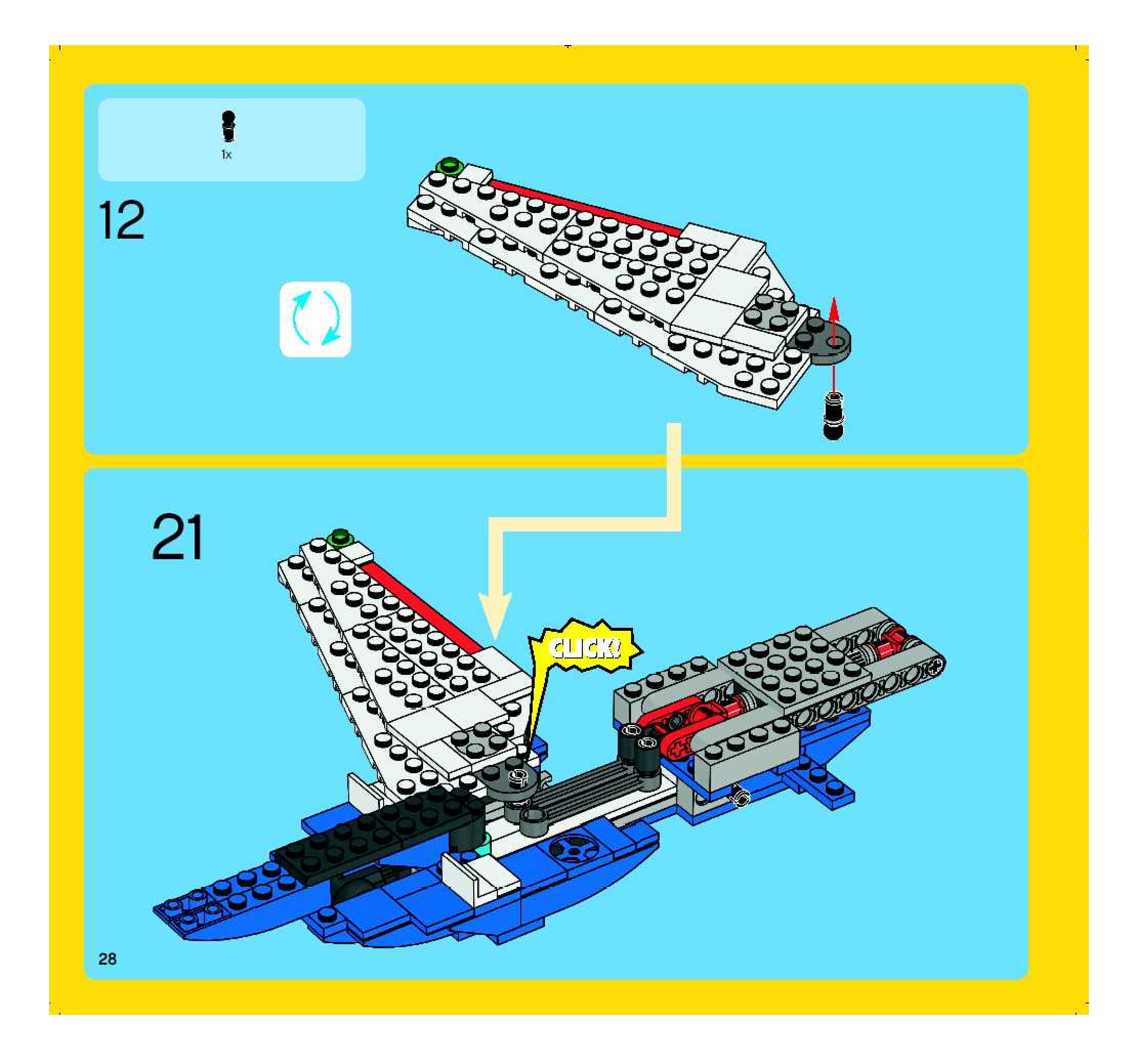 1x

12

21

CLICK!

28