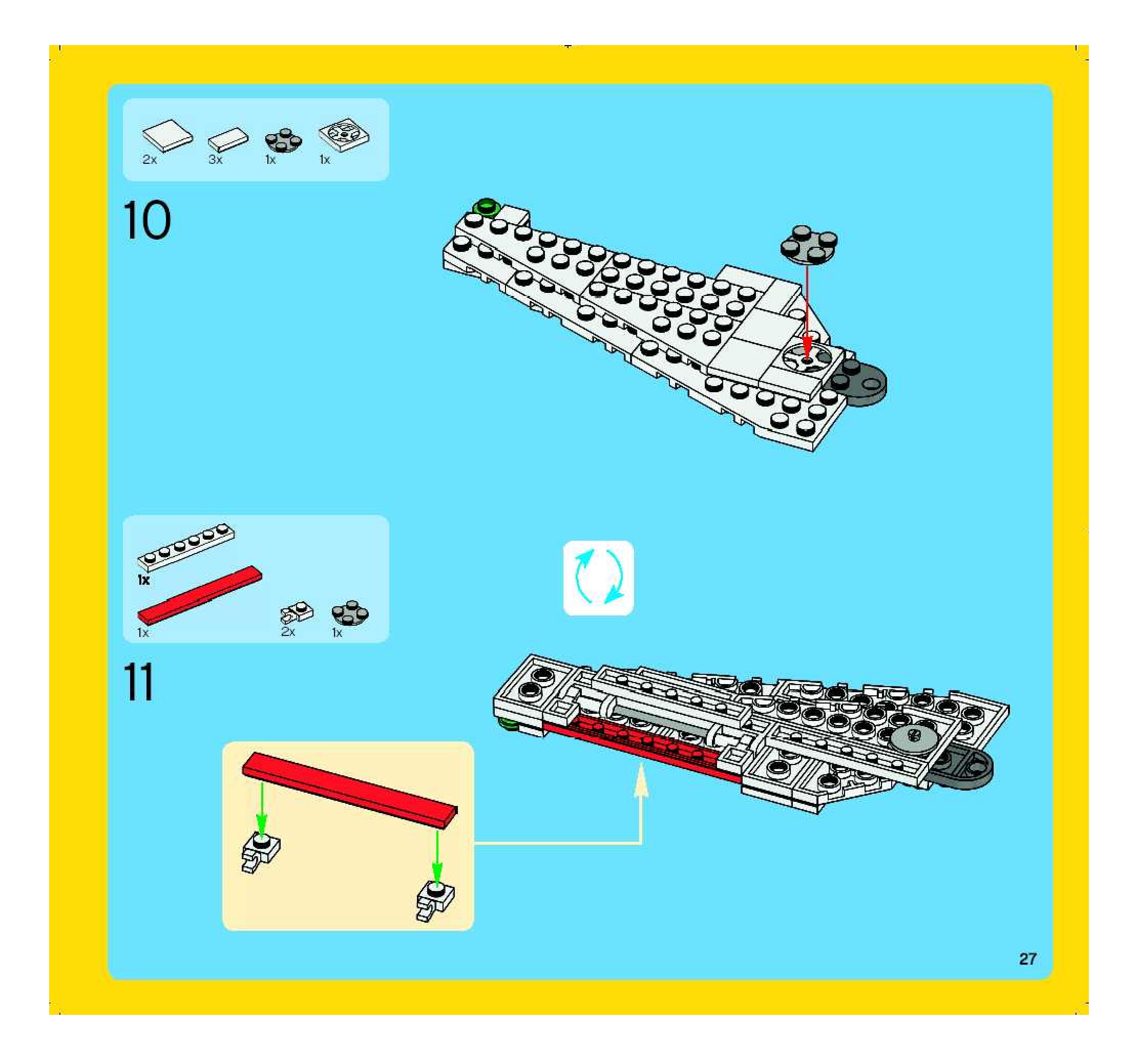 2x 3x 1x 1x

10

1x

1x 2x 1x

11

27