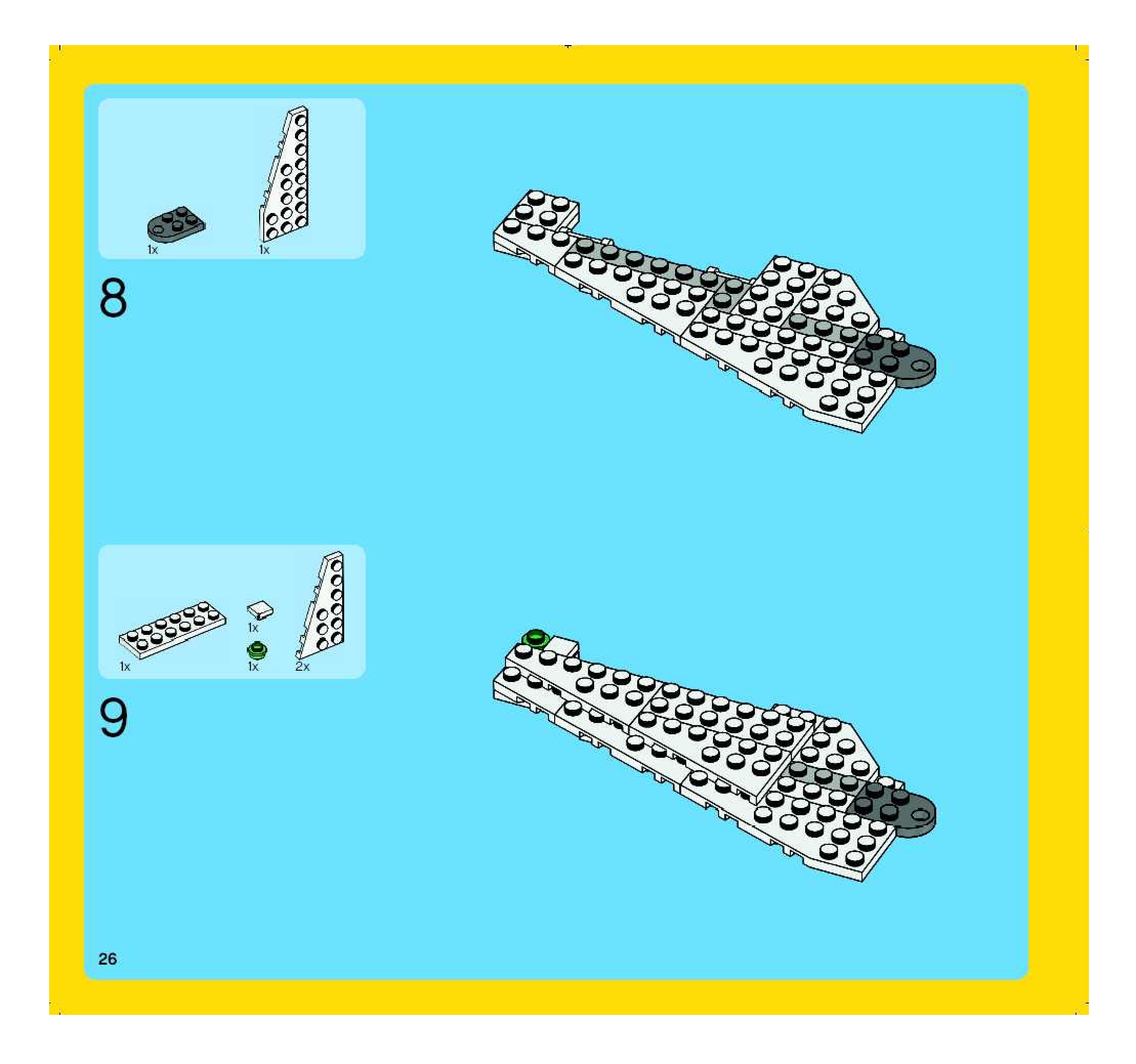 1x
1x

8

1x
1x
1x
2x

9

26