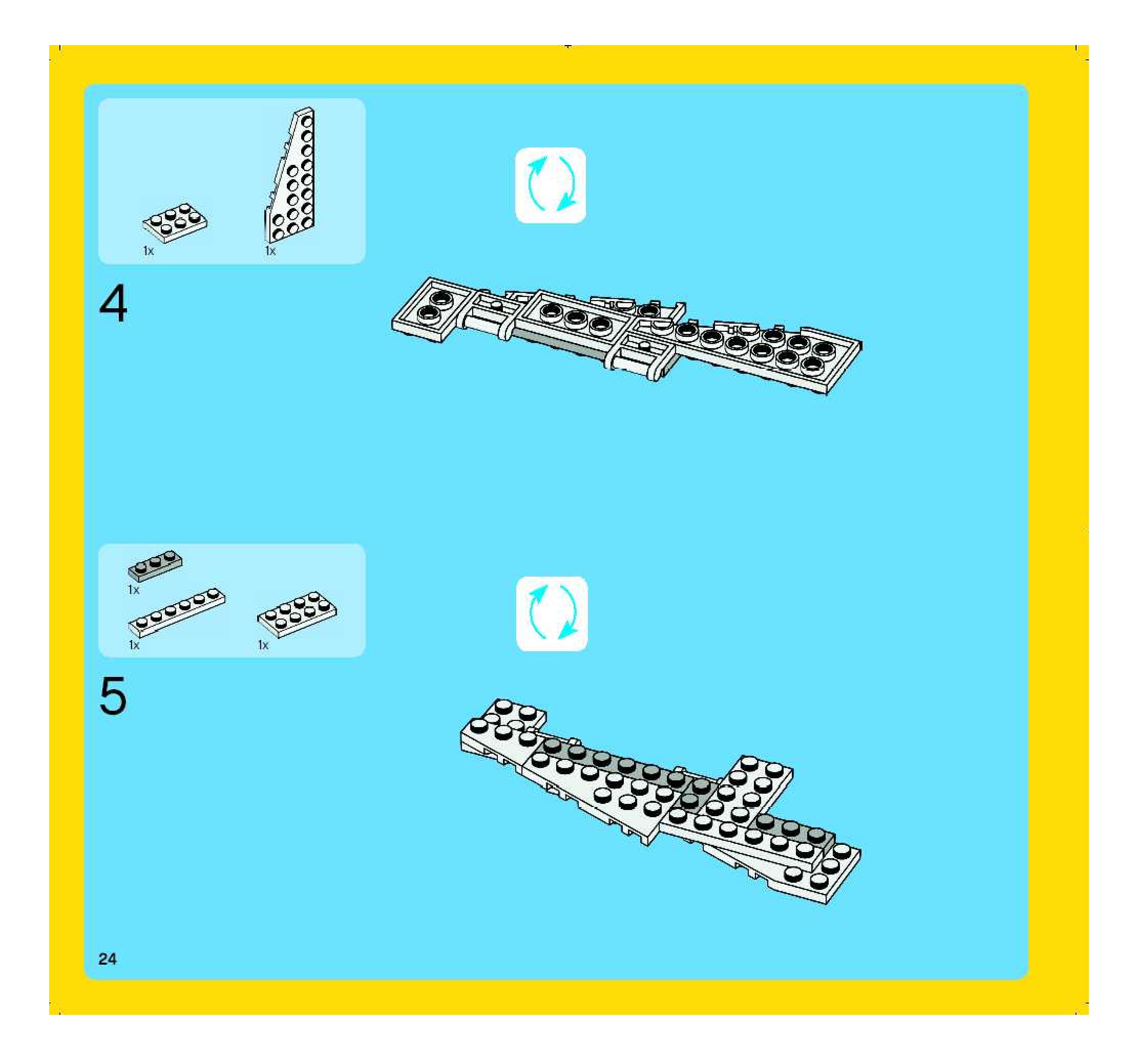 1x
1x

4

1x
1x
1x

5

24