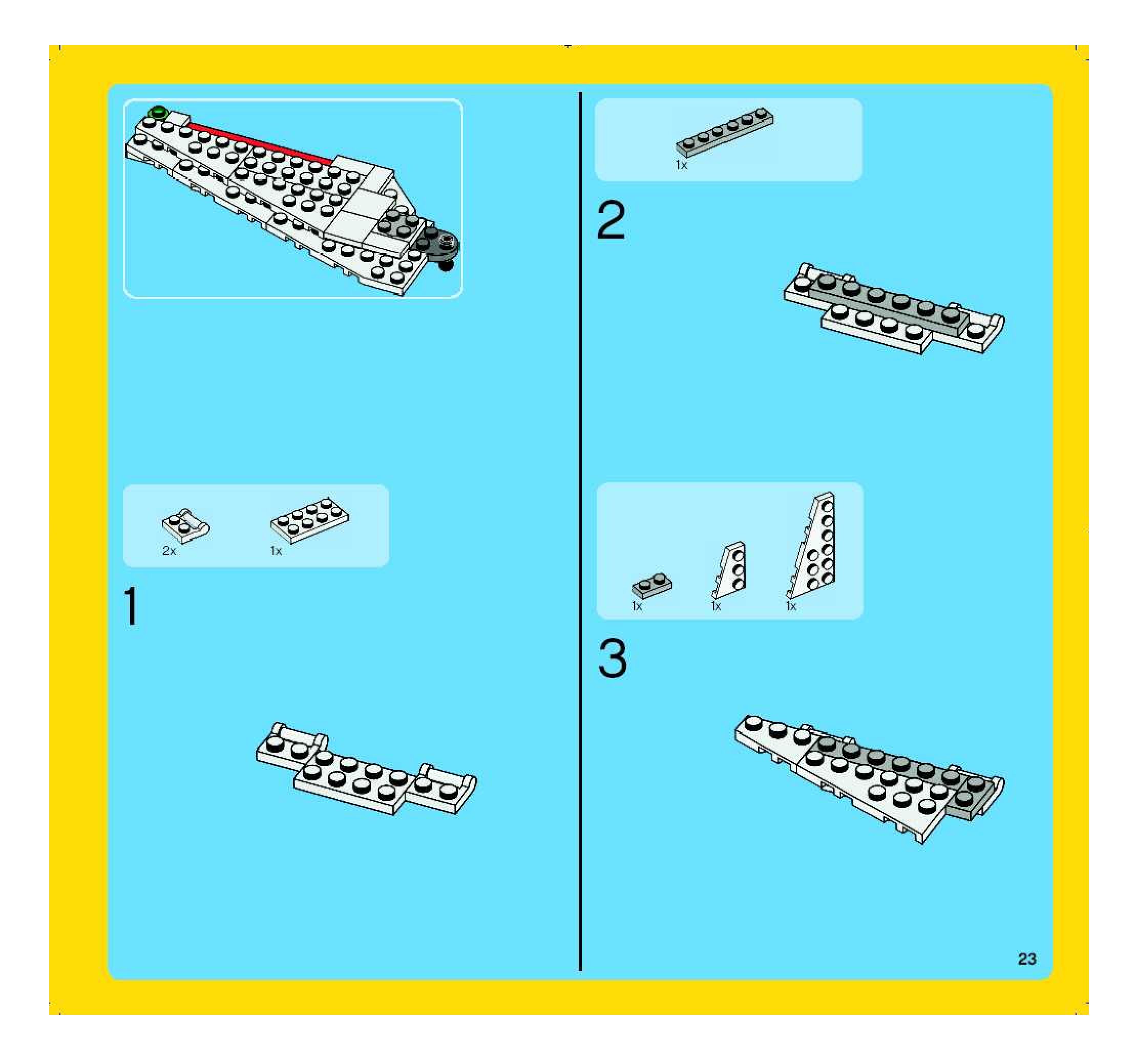 2x

1x

1

1x

2

1x

1x

1x

3

23