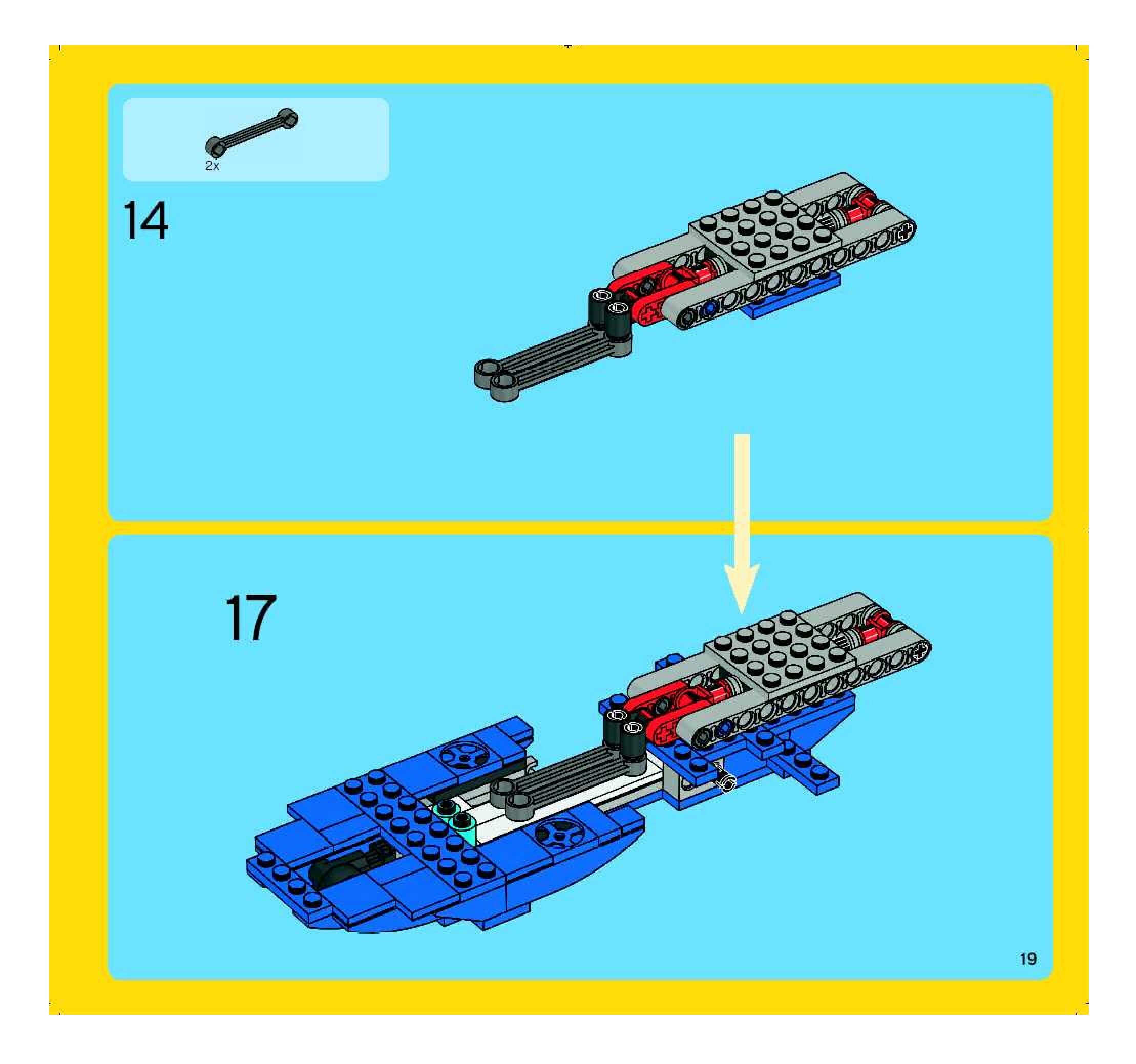 2x

14

17

19