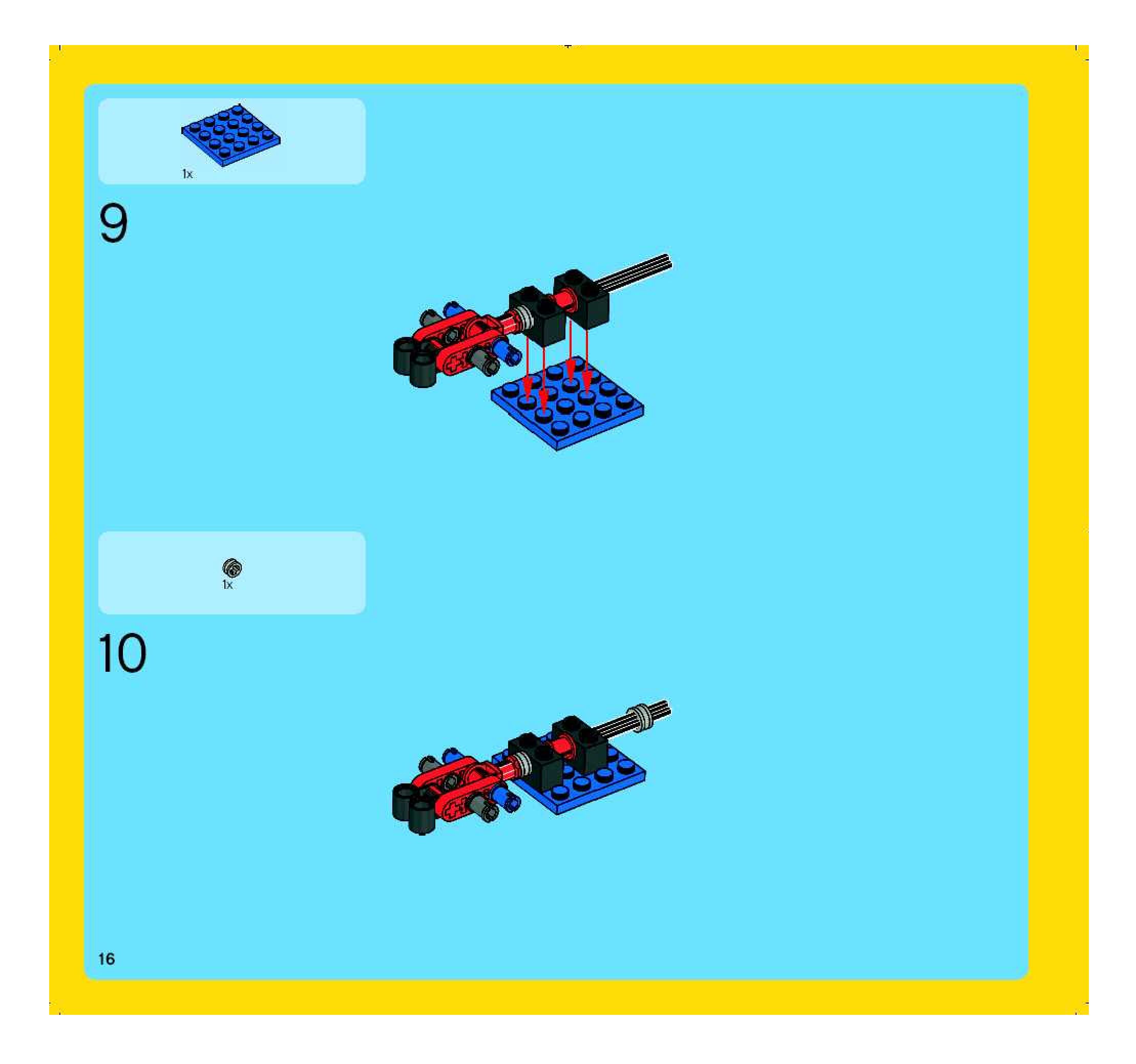 1x

9

1x

10

16