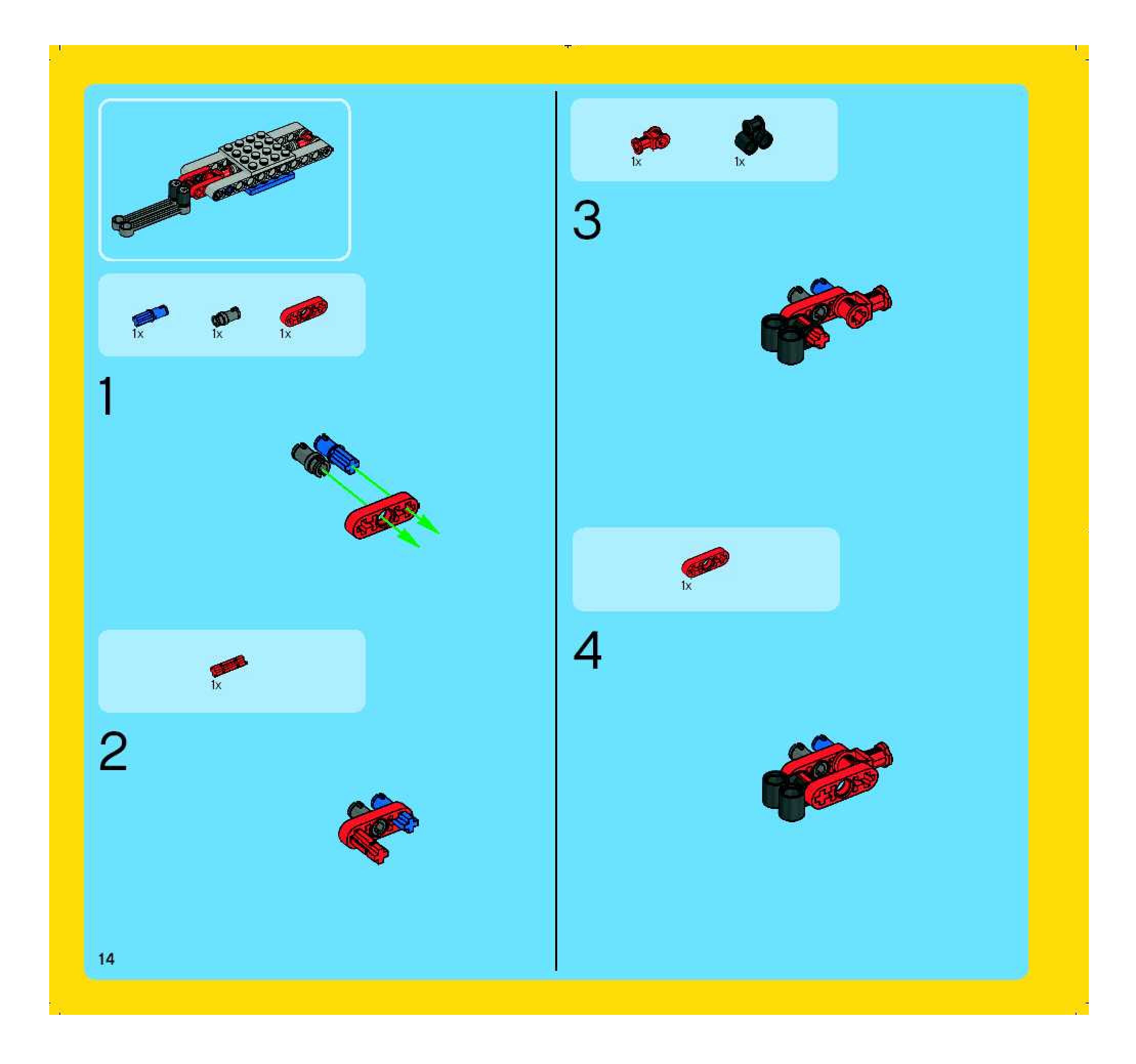 1x 1x 1x

1

1x

2

14

1x 1x

3

1x

4