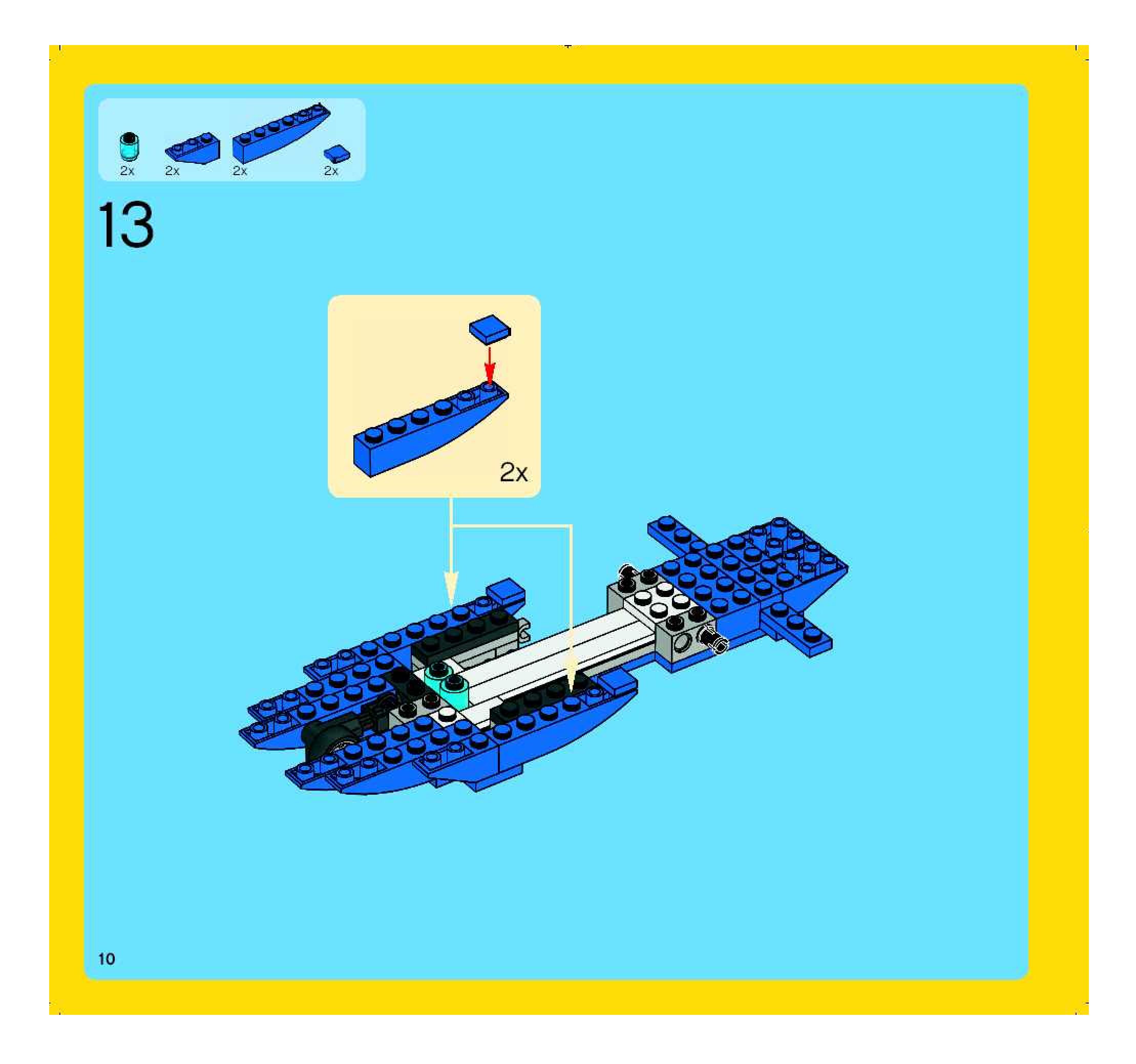 2x 2x 2x 2x

13

2x

10