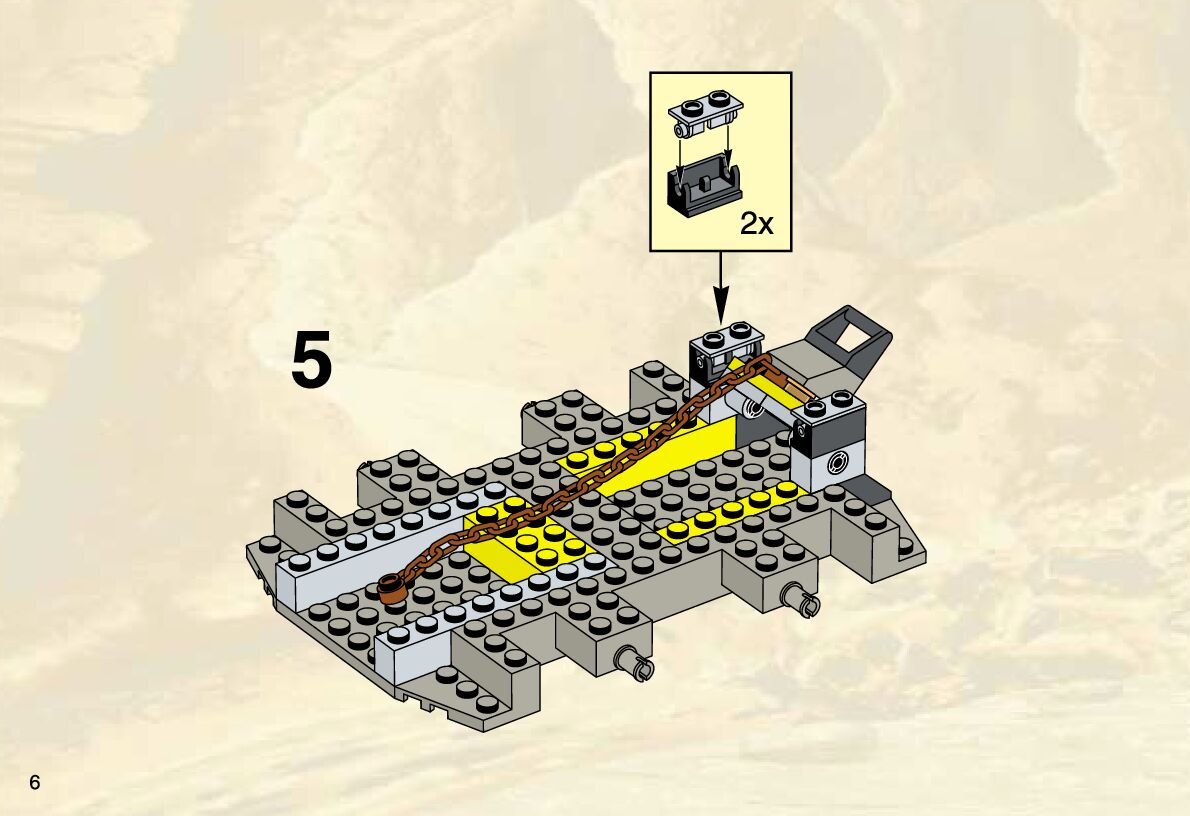 2x

5

6