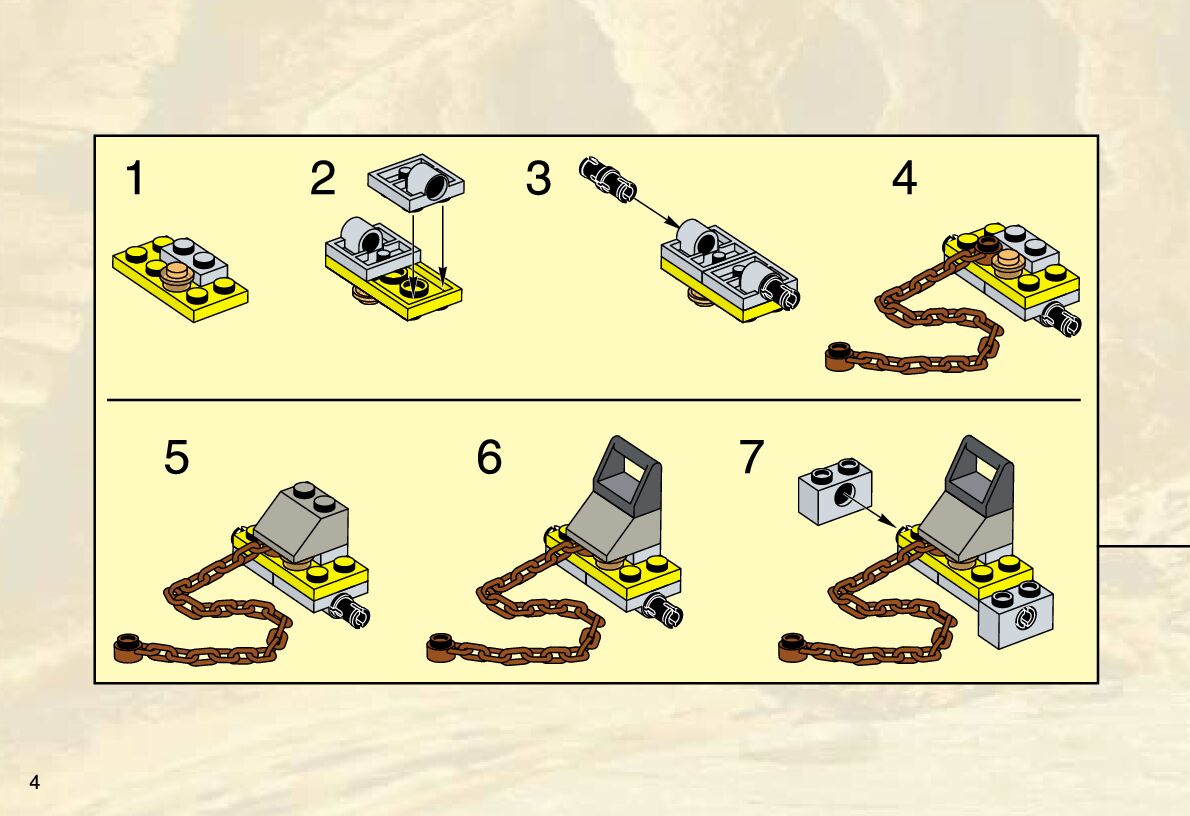 1
2
3
4
5
6
7
4