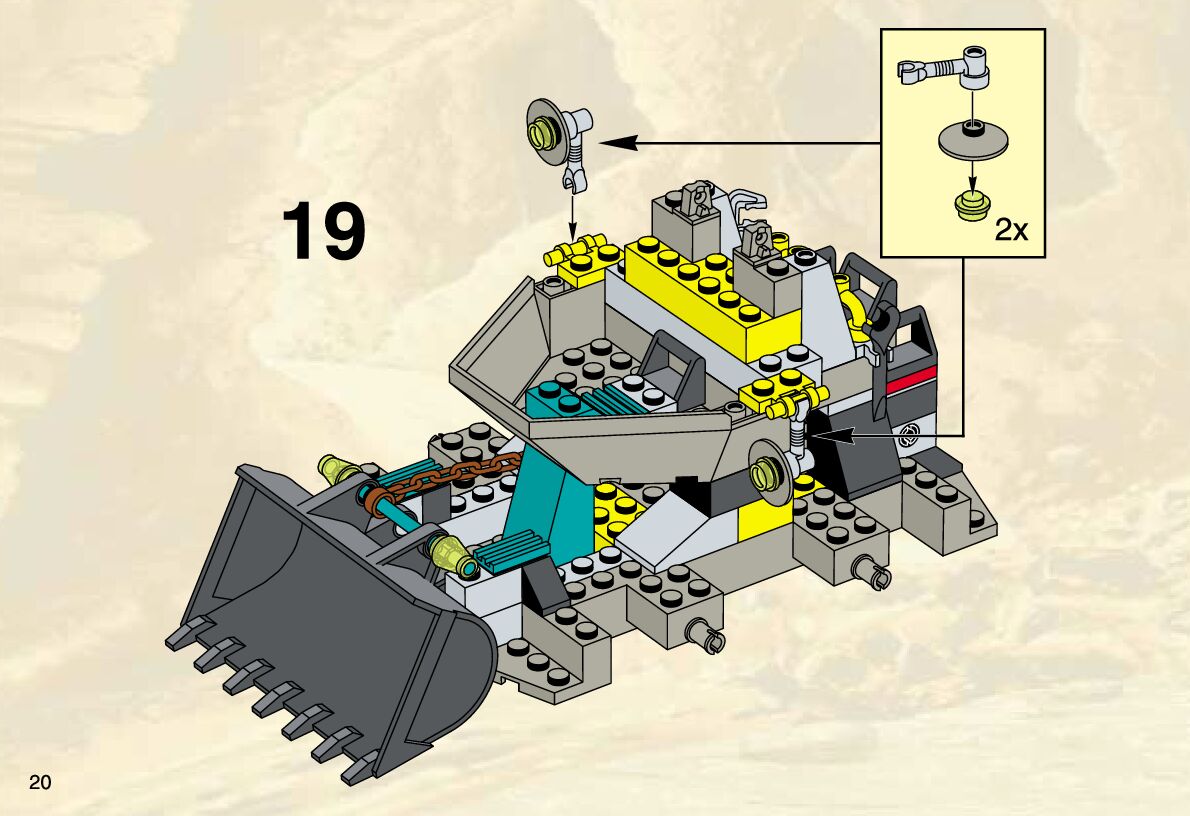 19

2x

20