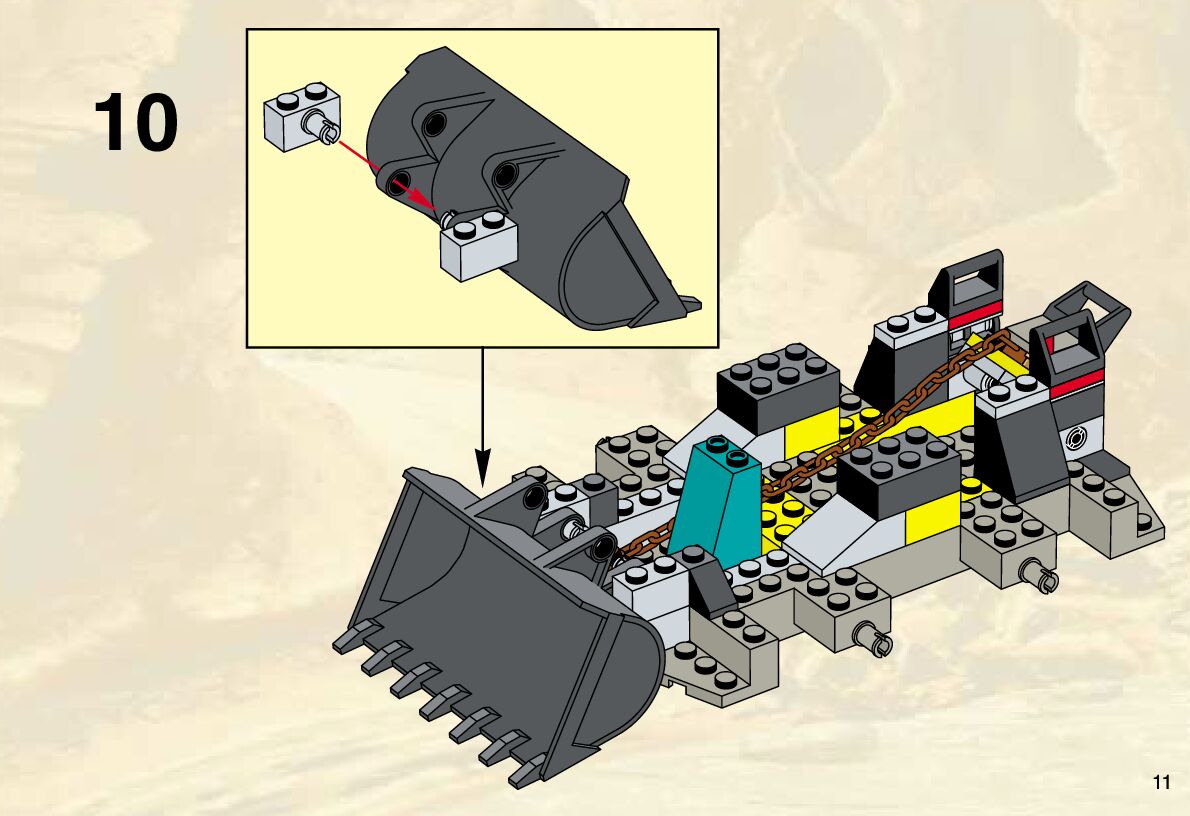 10

11