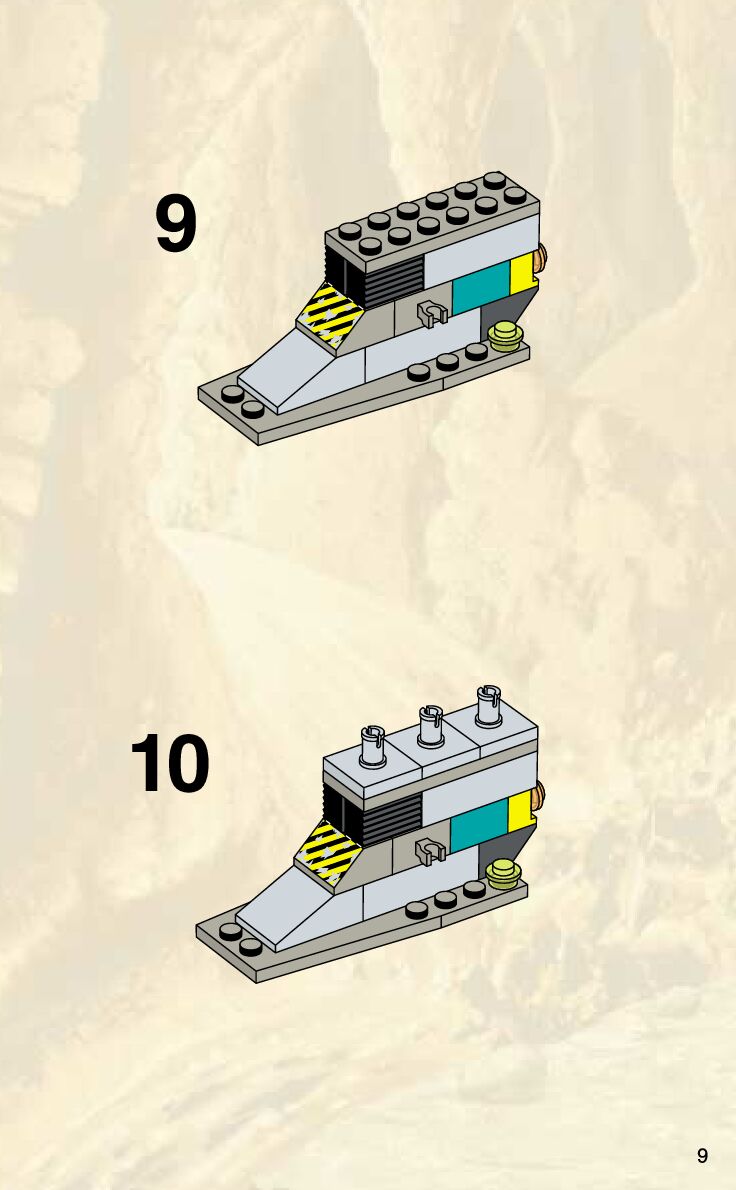 9

10

9