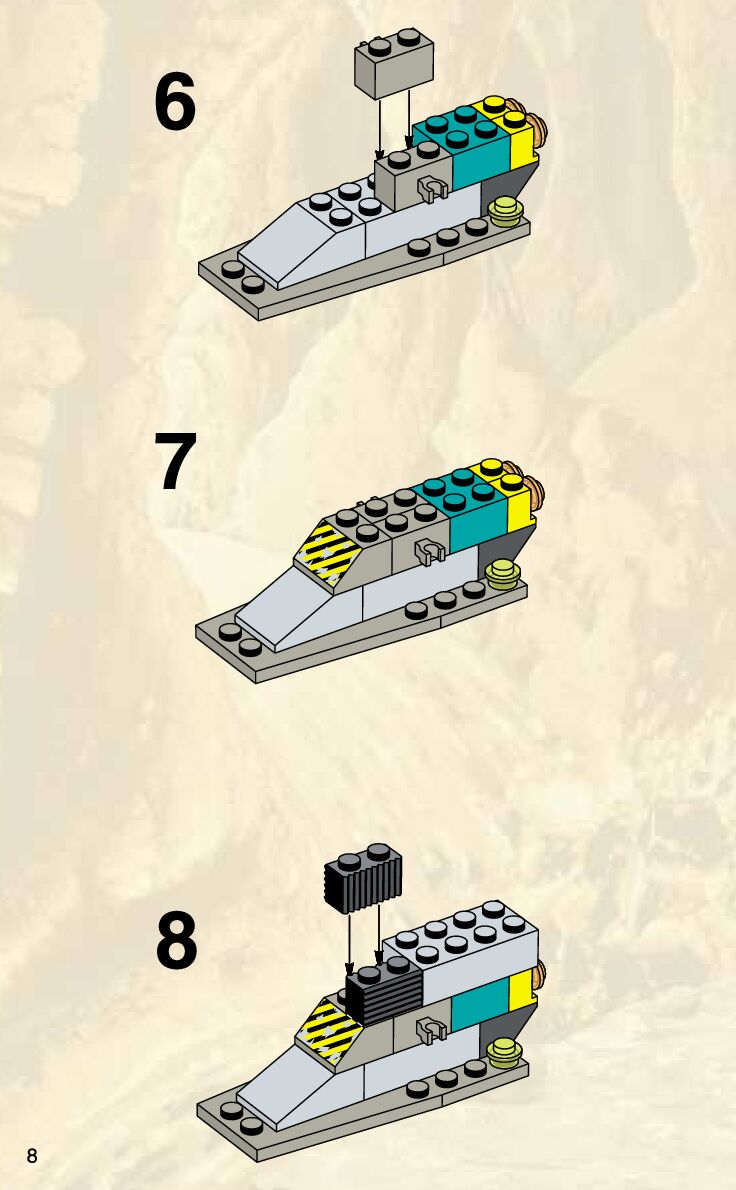 6

7

8

8