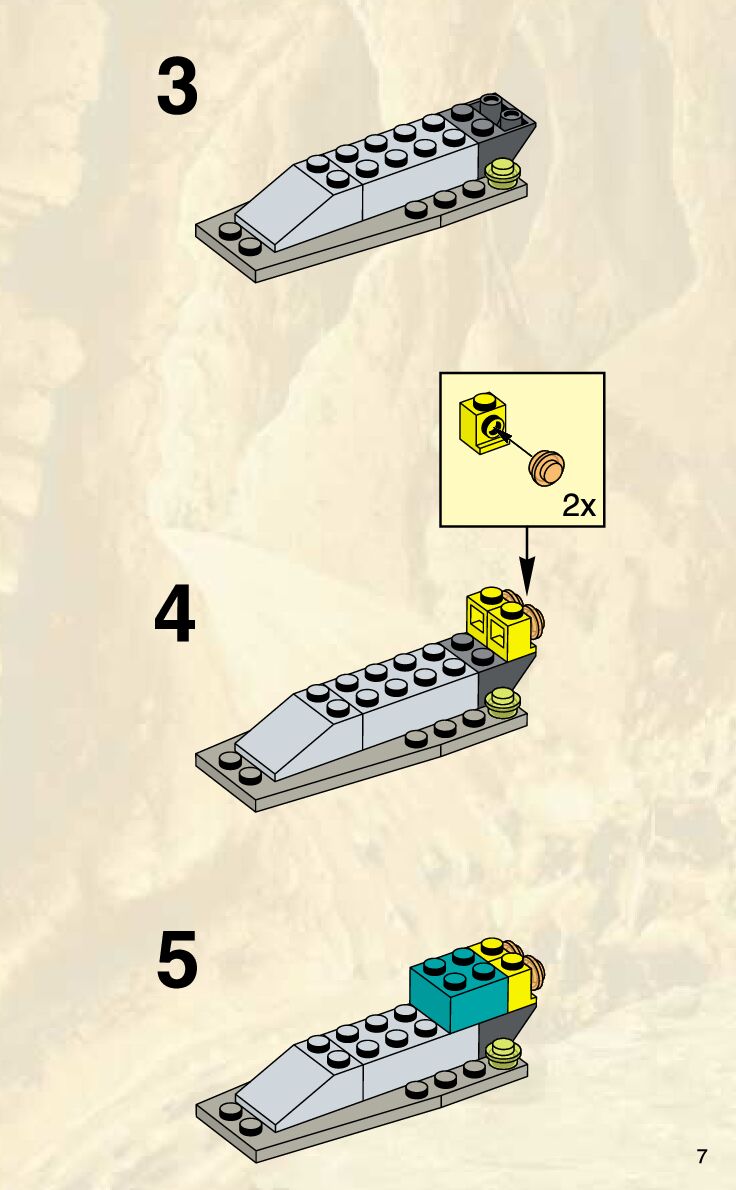 3

2x

4

5

7