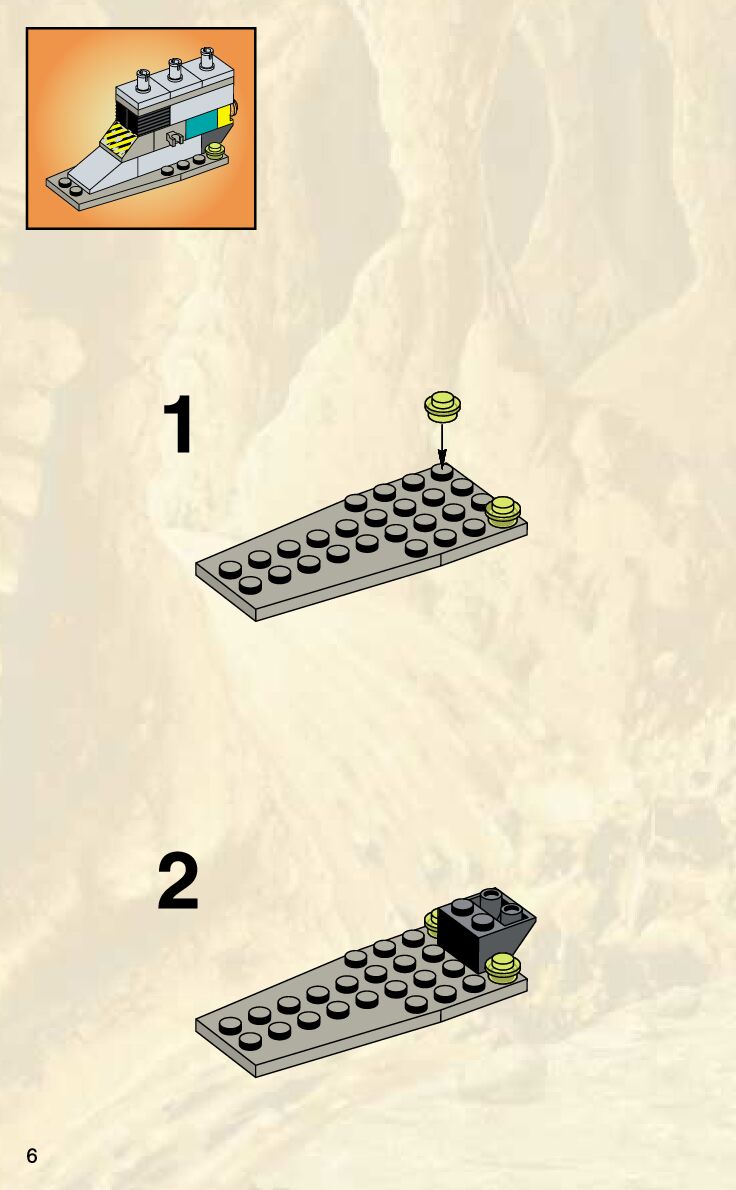 1

2

6