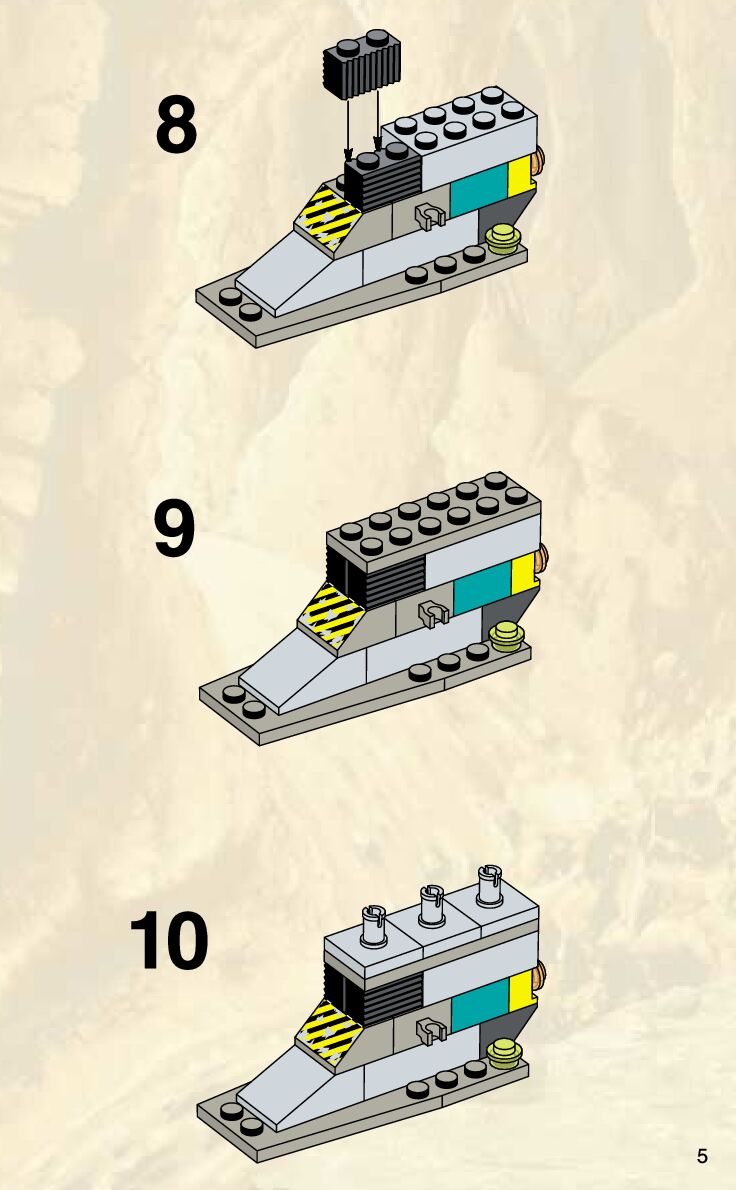 8

9

10

5