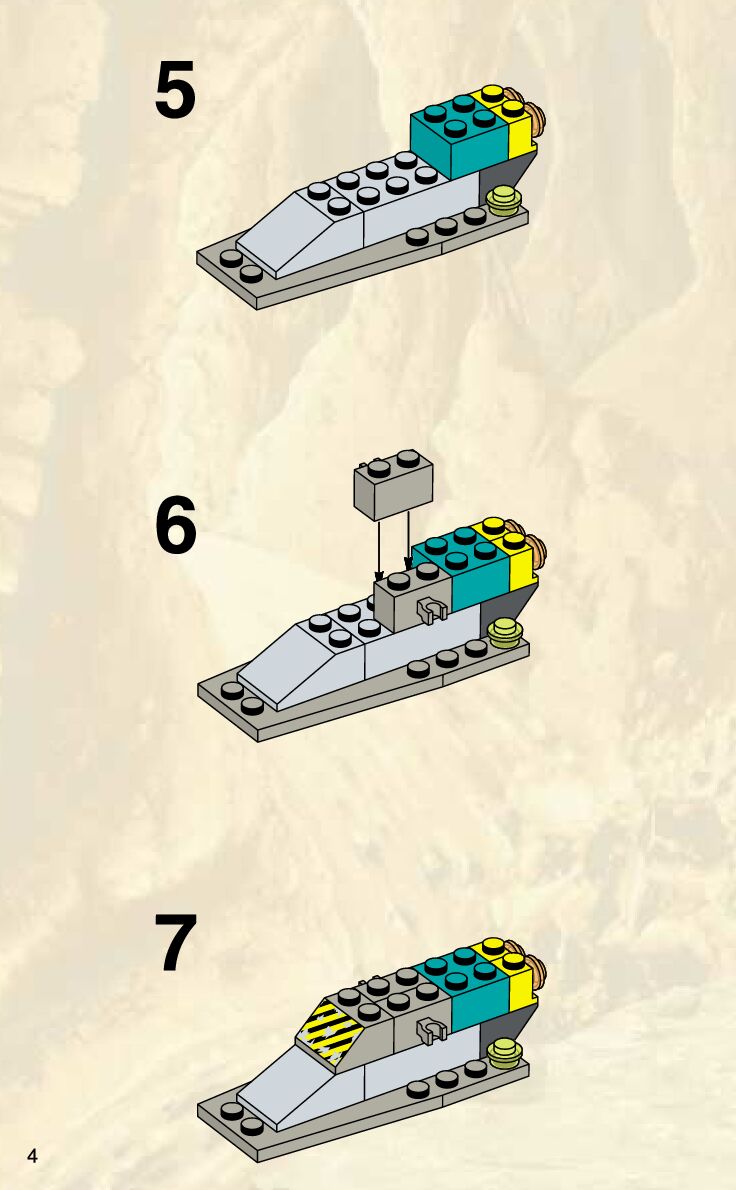 5

6

7

4