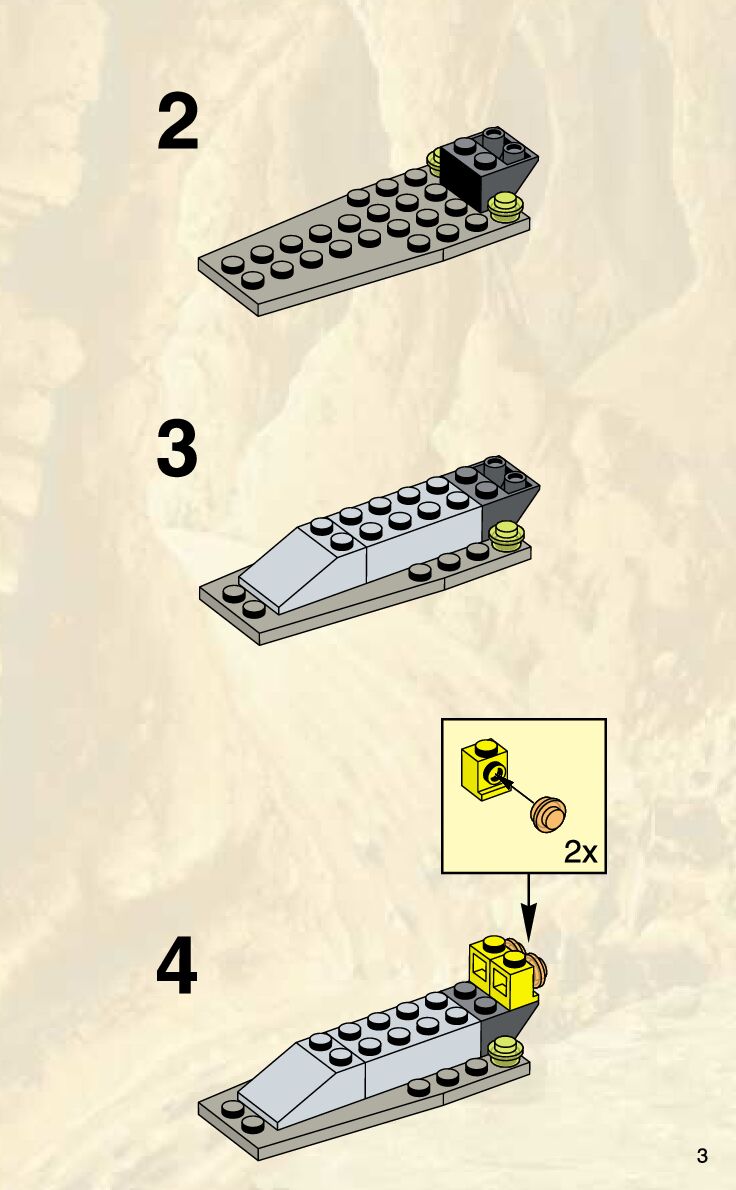 2

3

2x

4

3