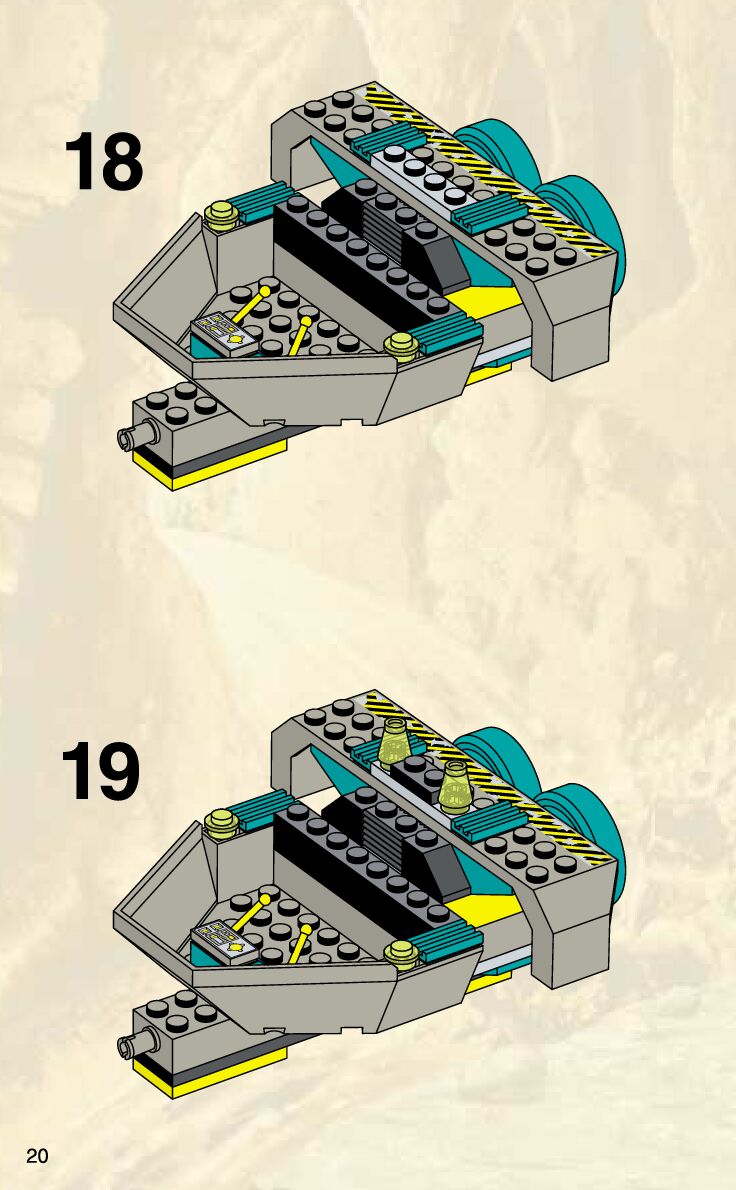 18

19

20