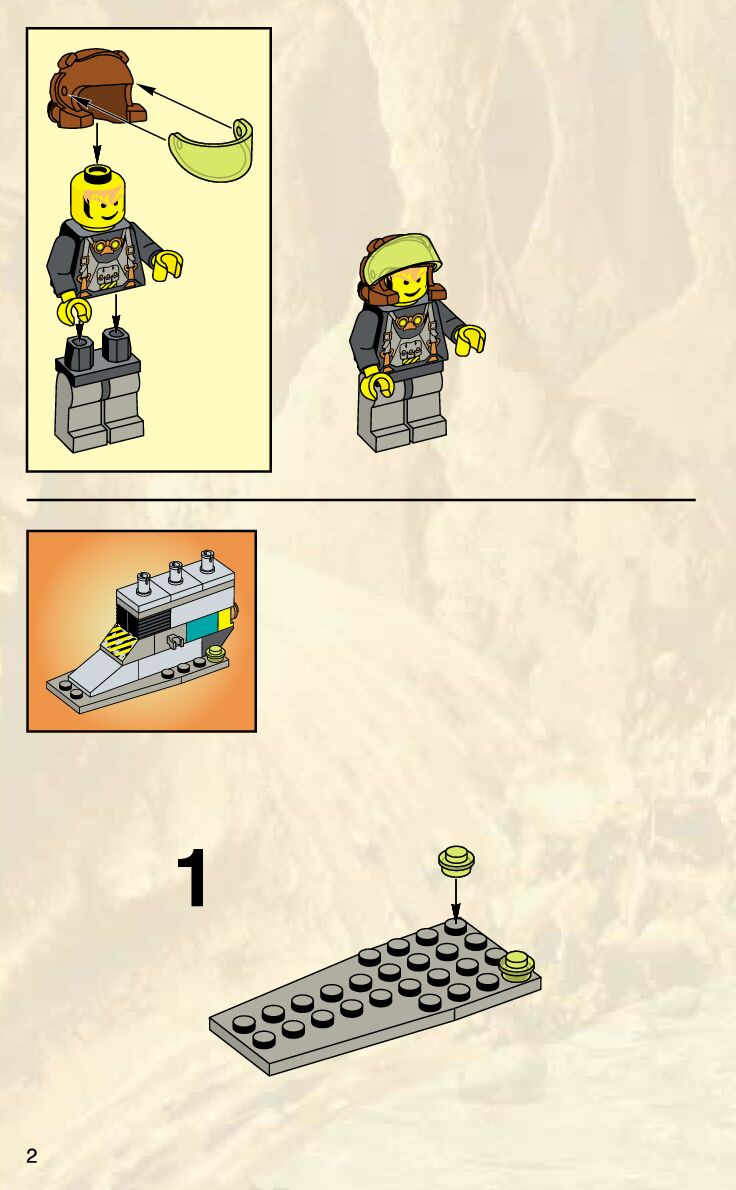 1

2