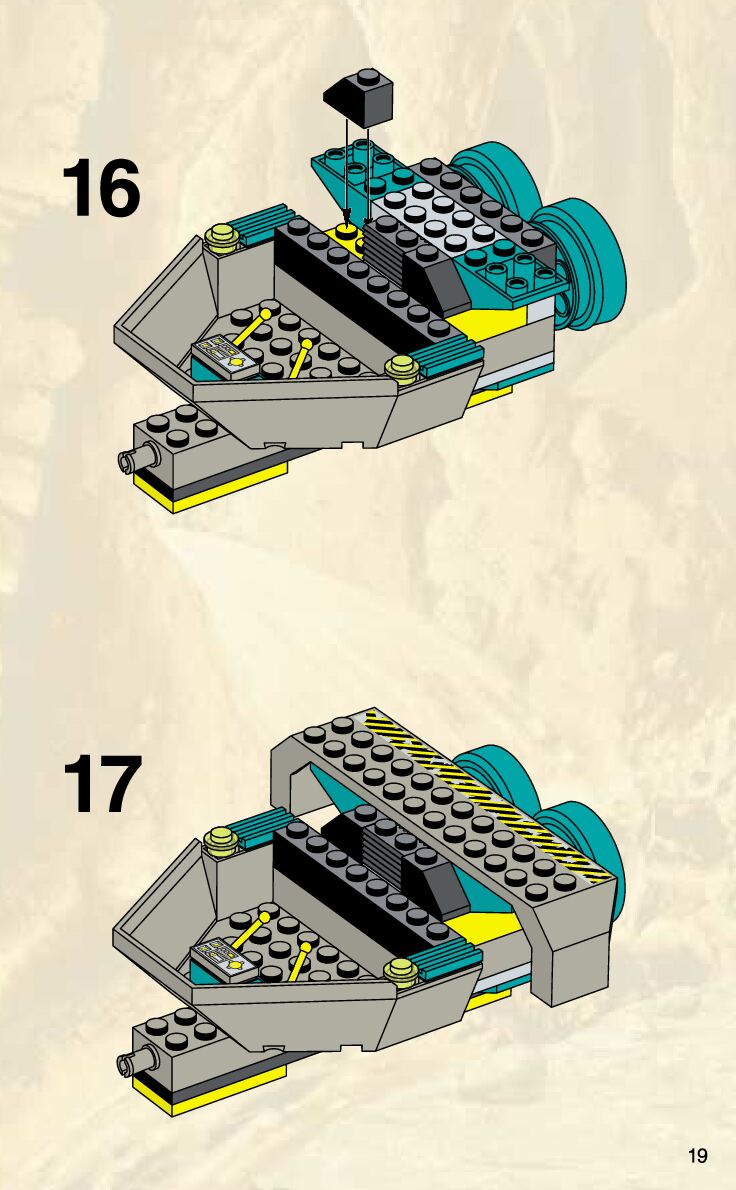 16

17

19