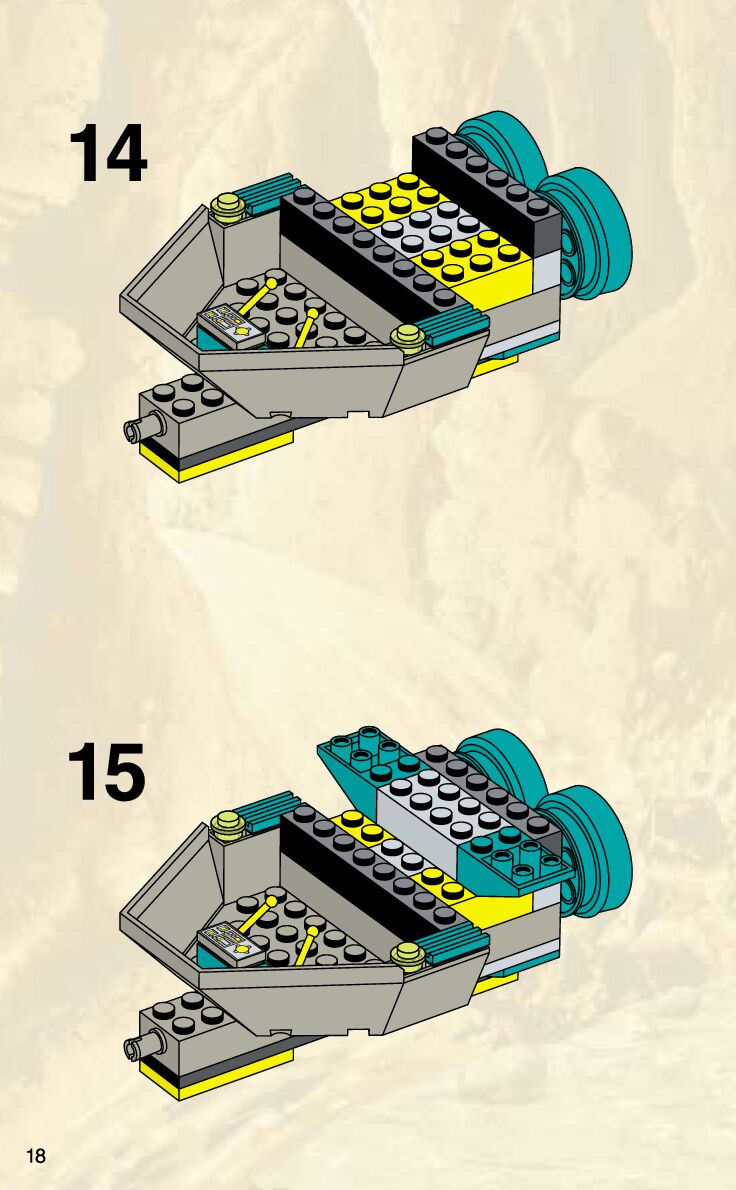 14

15

18