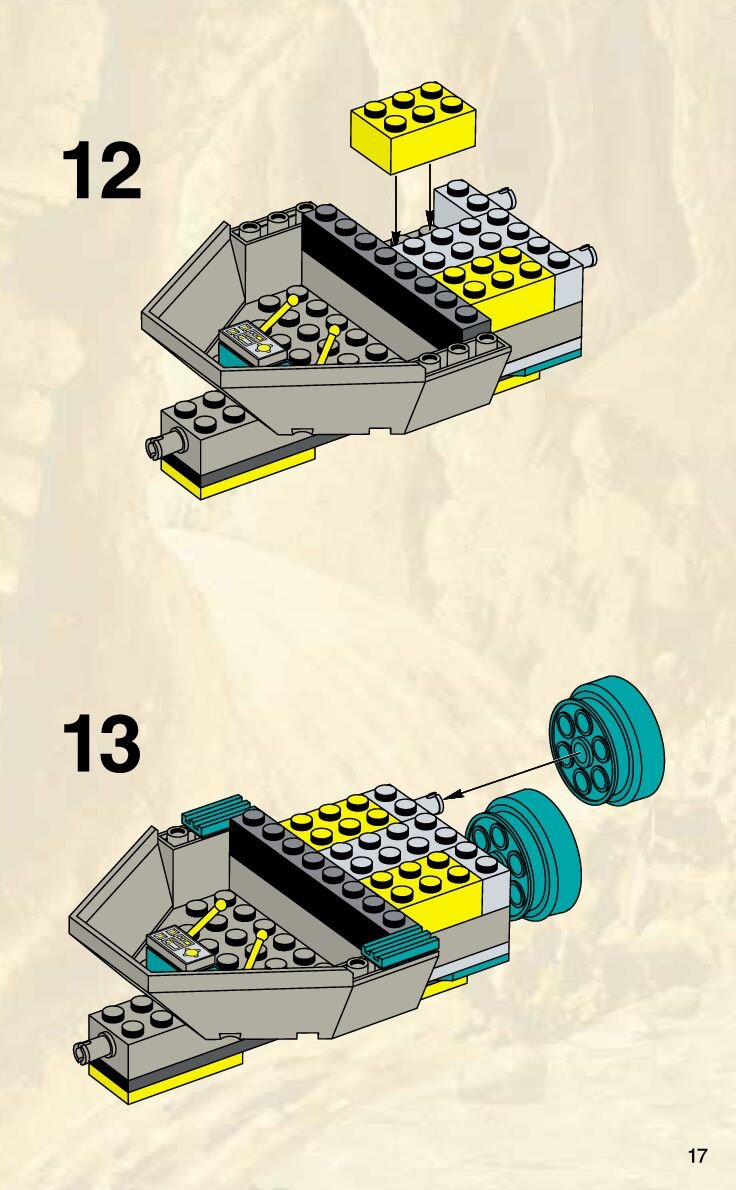 12

13

17