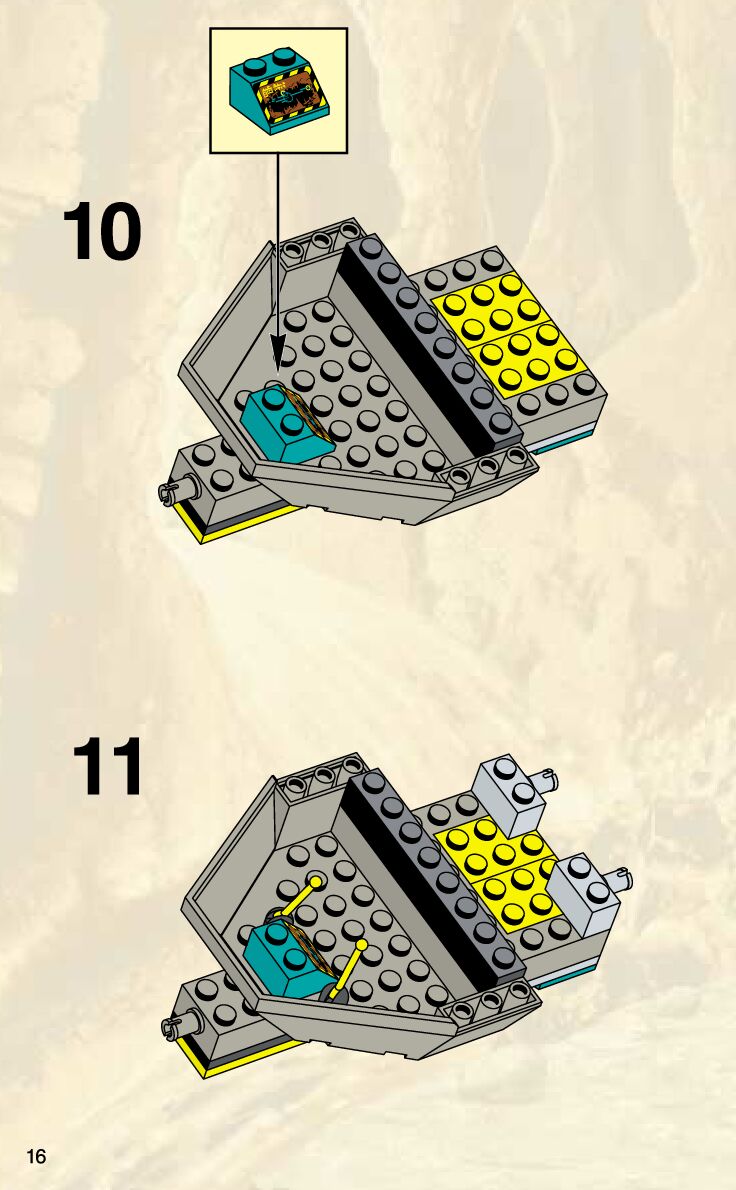 10

11

16