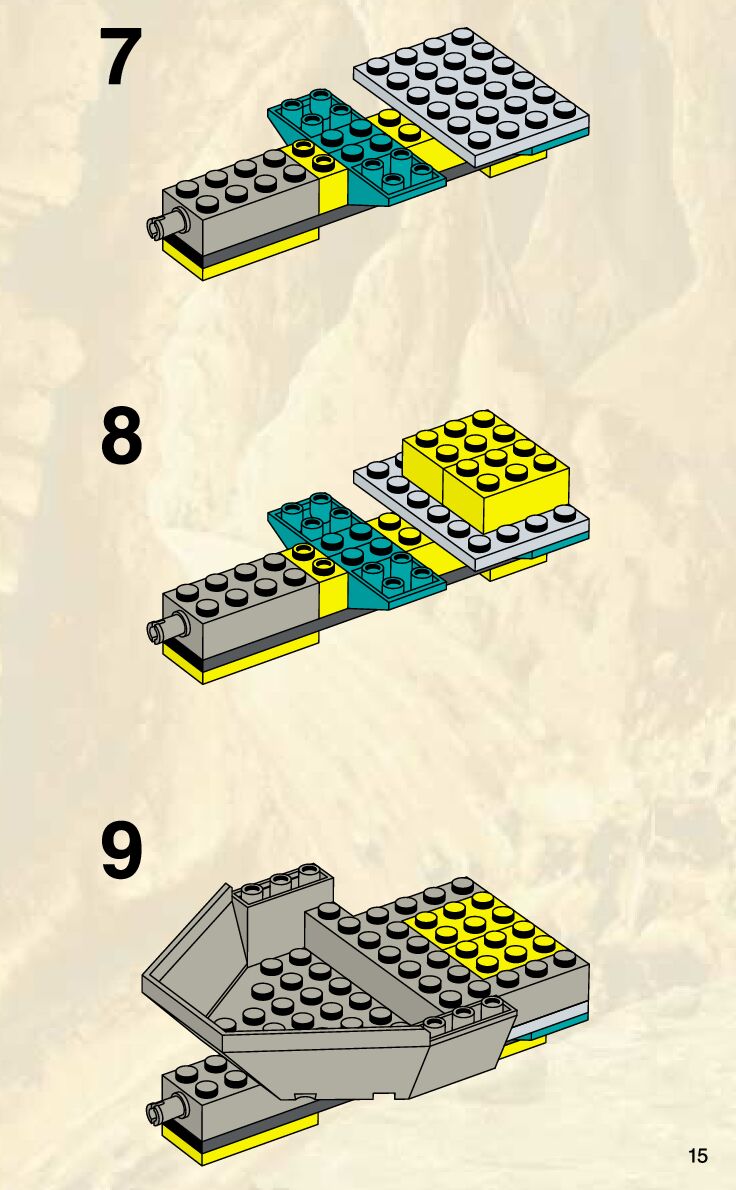 7

8

9

15