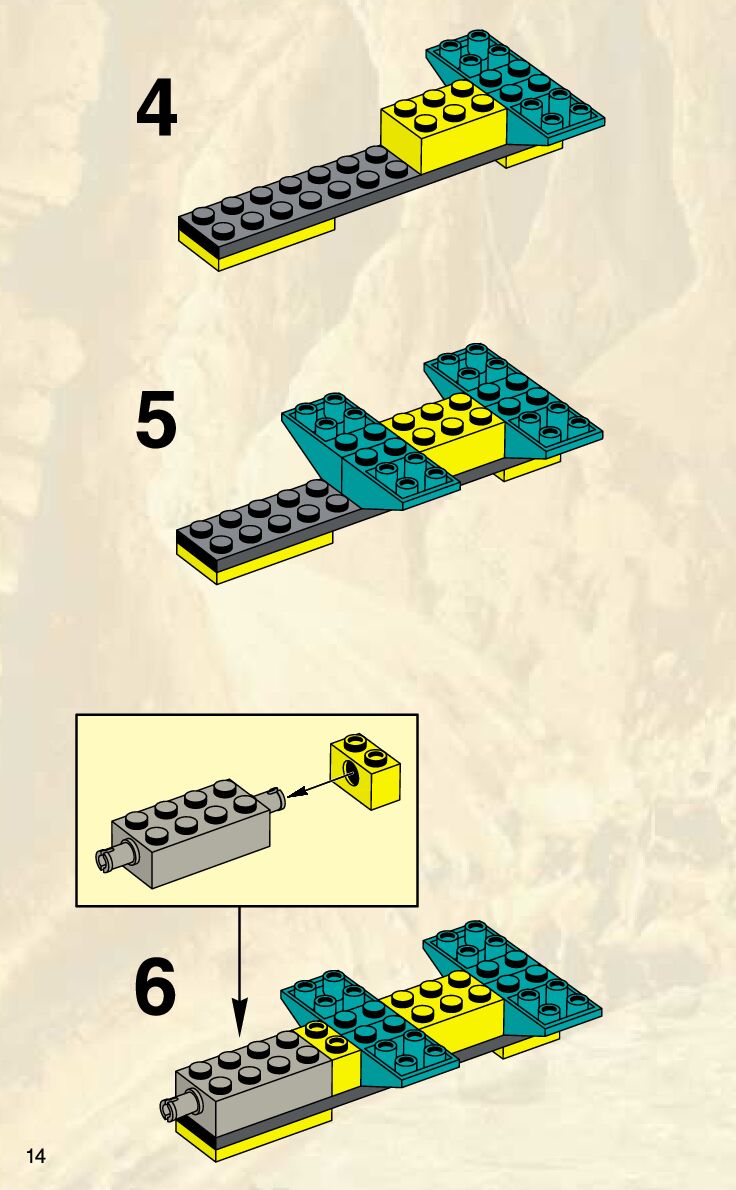 4

5

6

14